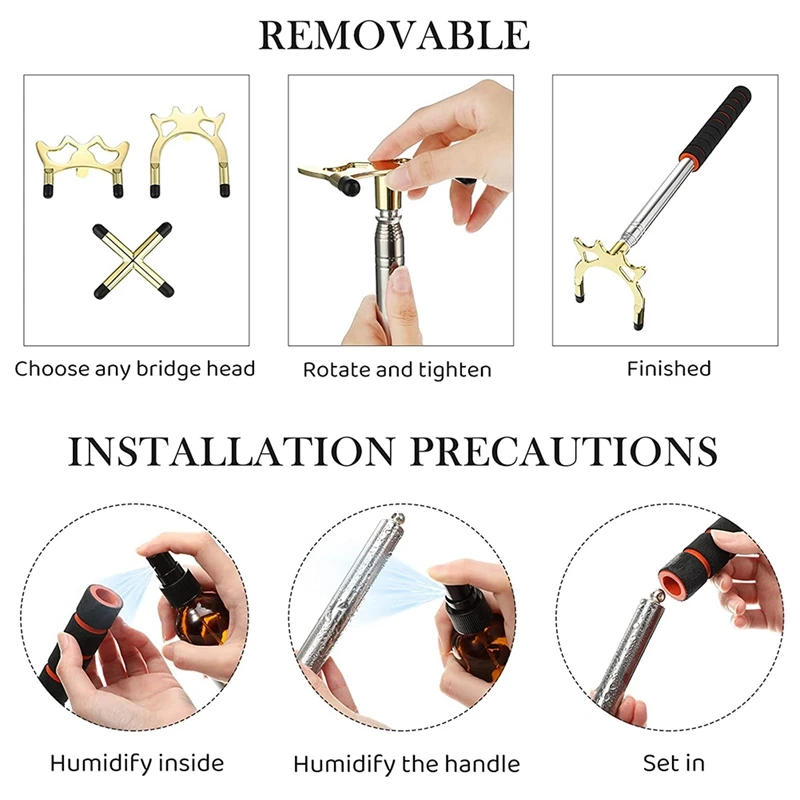 REMOVABLE

Choose any bridge head

Rotate and tighten

Finished

INSTALLATION PRECAUTIONS

Humidify inside

Humidify the handle

Set in