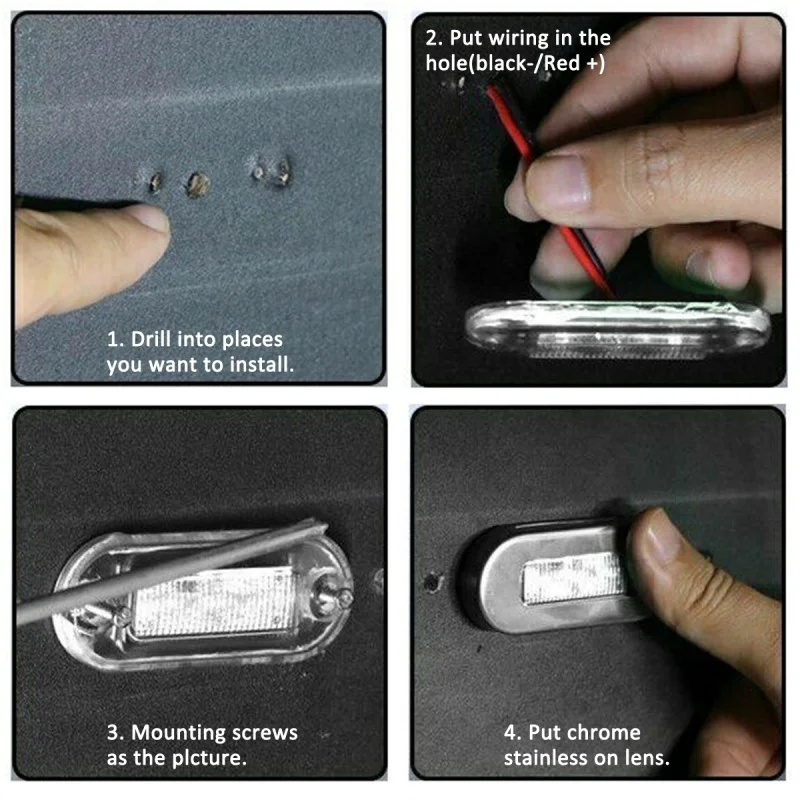 1. Drill into places you want to install.

2. Put wiring in the hole(black-/Red +)

3. Mounting screws as the plcture.

4. Put chrome stainless on lens.