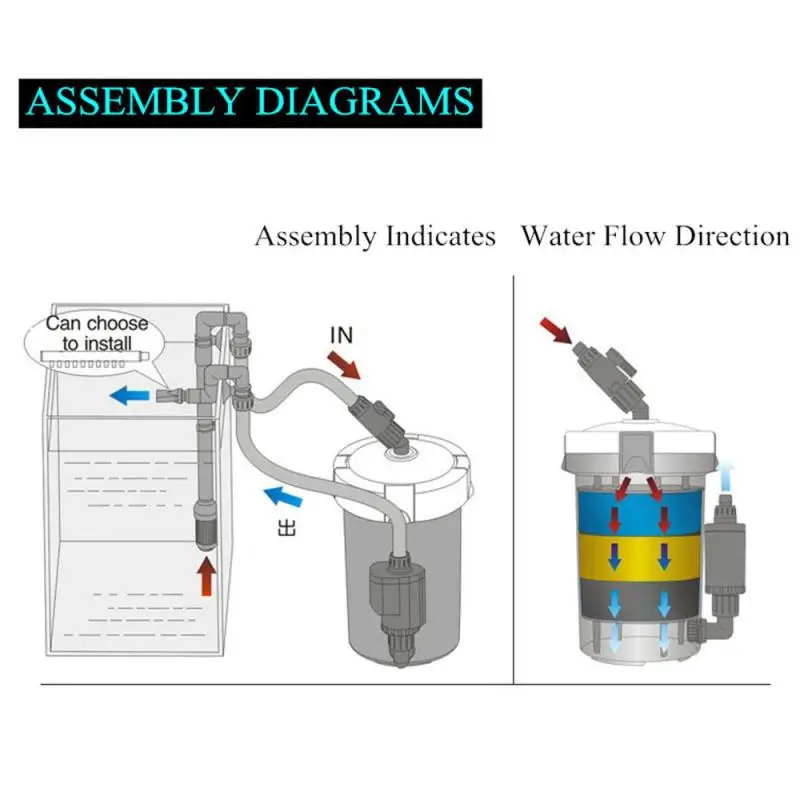 ASSEMBLY DIAGRAMS

Assembly Indicates

Water Flow Direction

Can choose to install

IN

出