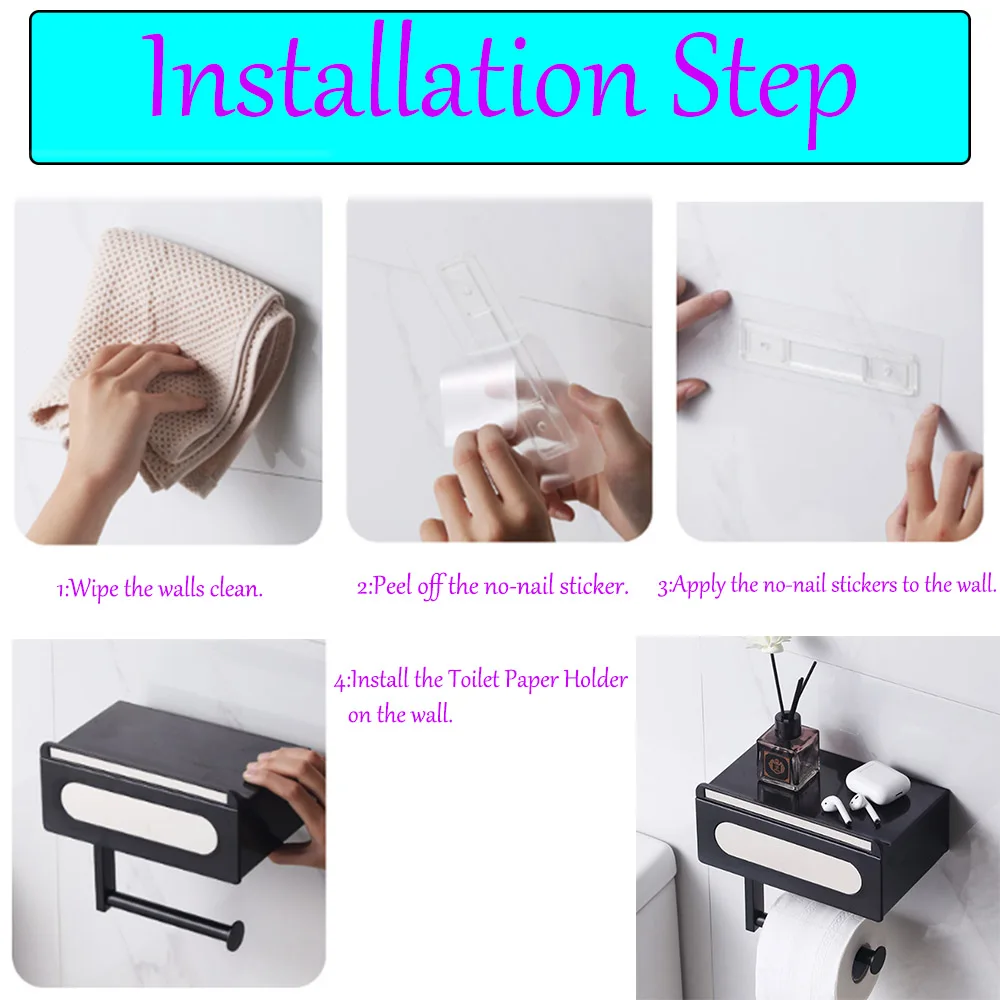 Installation Step

1:Wipe the walls clean.

2:Peel off the no-nail sticker.

3:Apply the no-nail stickers to the wall.

4:Install the Toilet Paper Holder on the wall.