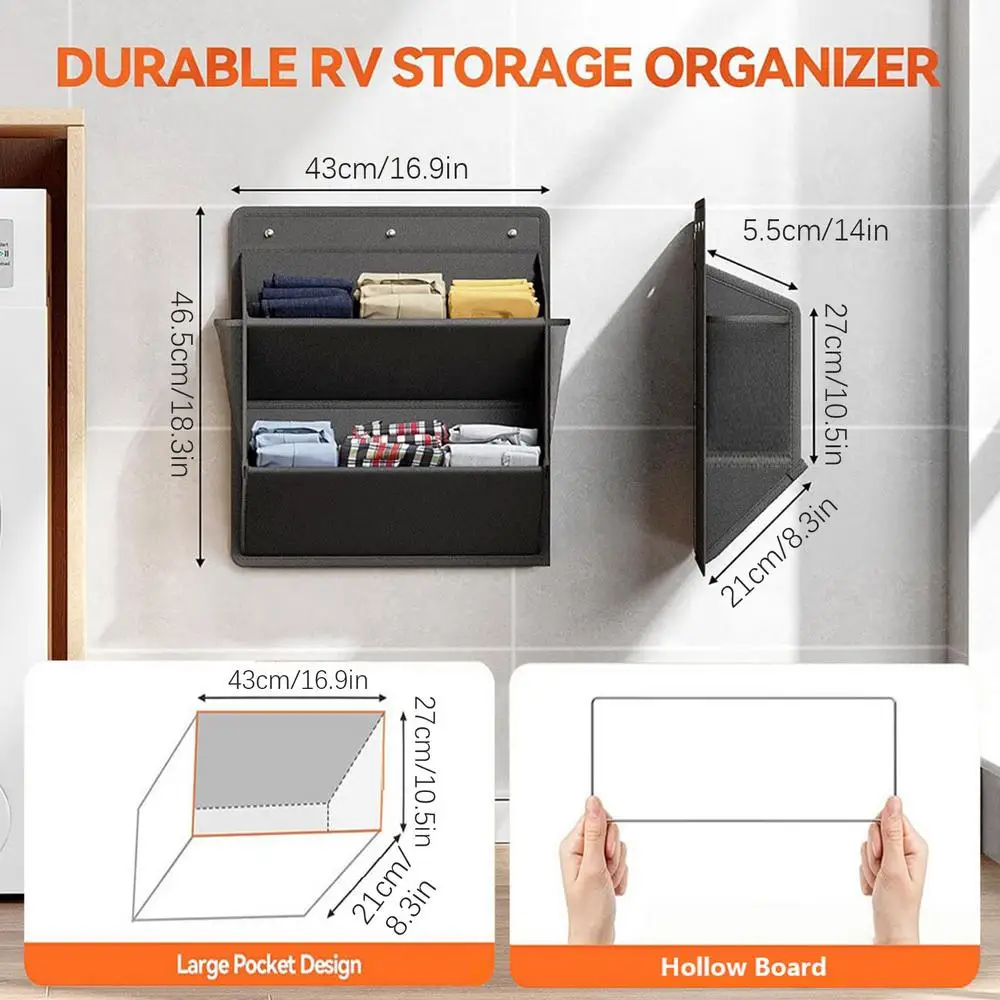 DURABLE RV STORAGE ORGANIZER

43cm/16.9in

46.5cm/18.3in

5.5cm/14in

27cm/10.5in

21cm/8.3in

43cm/16.9in

27cm/10.5in

21cm/8.3in

Large Pocket Design

Hollow Board