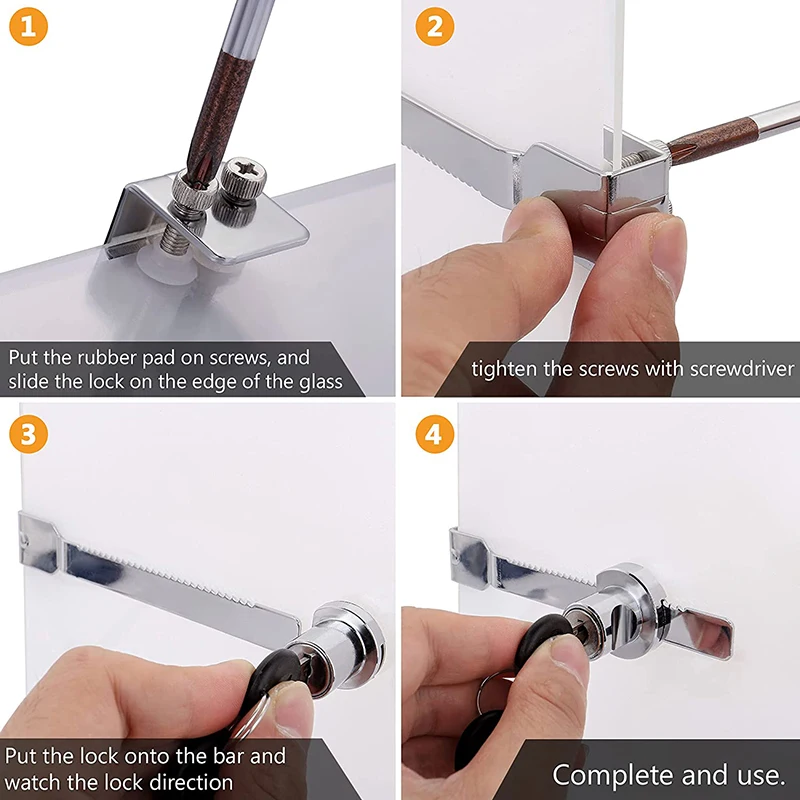 1

Put the rubber pad on screws, and slide the lock on the edge of the glass

2

tighten the screws with screwdriver

3

Put the lock onto the bar and watch the lock direction

4

Complete and use.