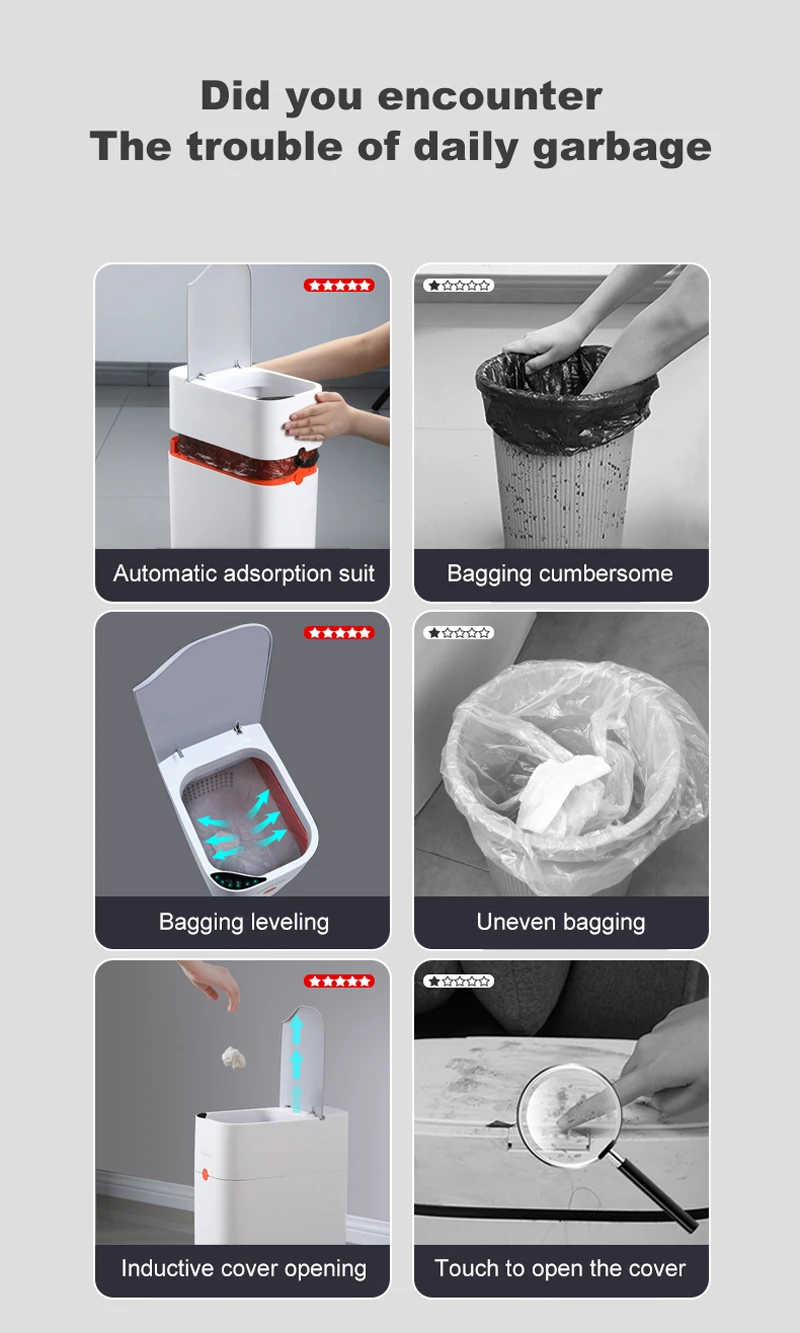 Did you encounter
The trouble of daily garbage

★★★★★

Automatic adsorption suit

★☆☆☆☆

Bagging cumbersome

★★★★★

Bagging leveling

★☆☆☆☆

Uneven bagging

★★★★★

Inductive cover opening

★☆☆☆☆

Touch to open the cover