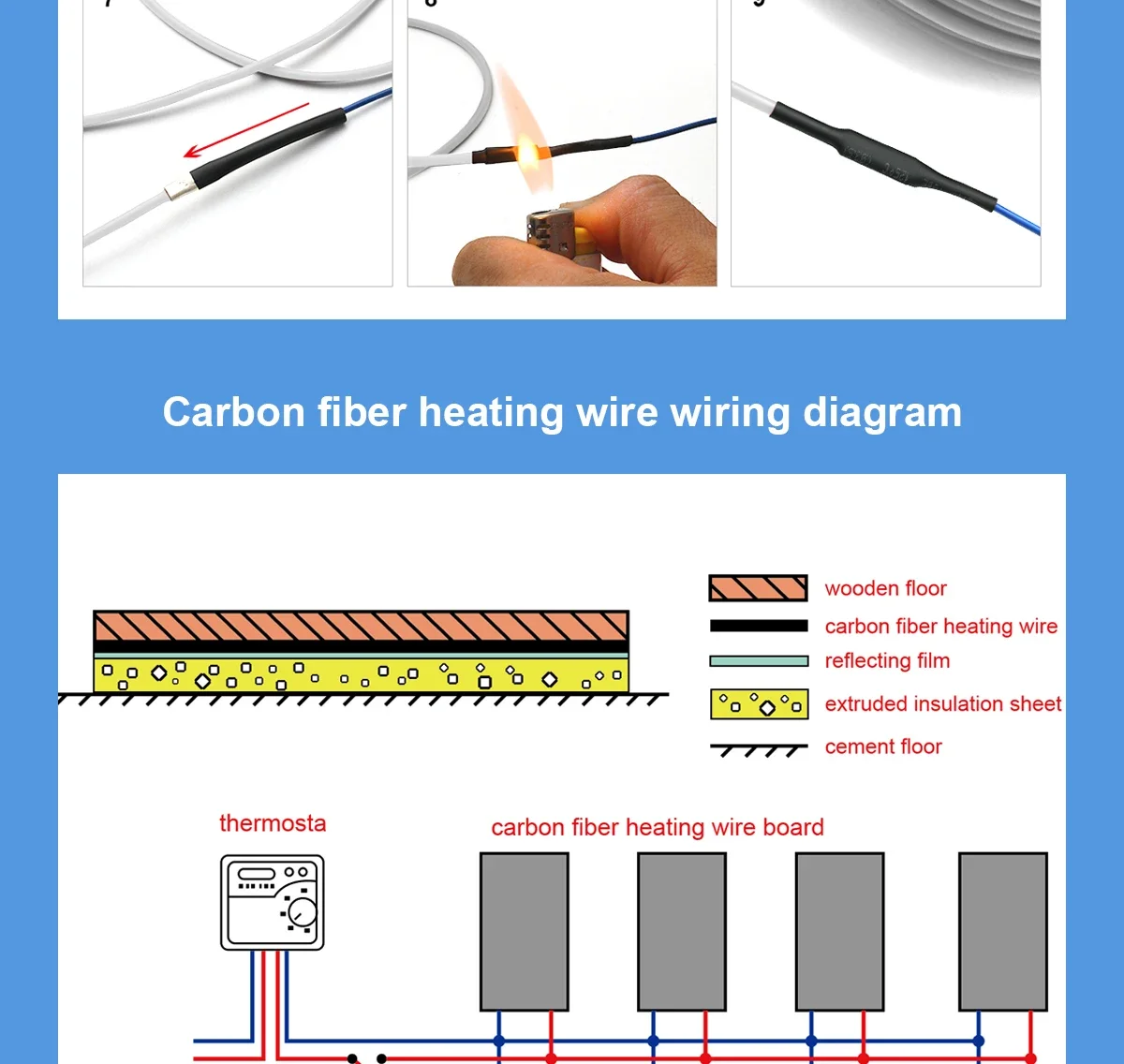 Carbon fiber heating wire wiring diagram

wooden floor
carbon fiber heating wire
reflecting film
extruded insulation sheet
cement floor

thermosta

carbon fiber heating wire board