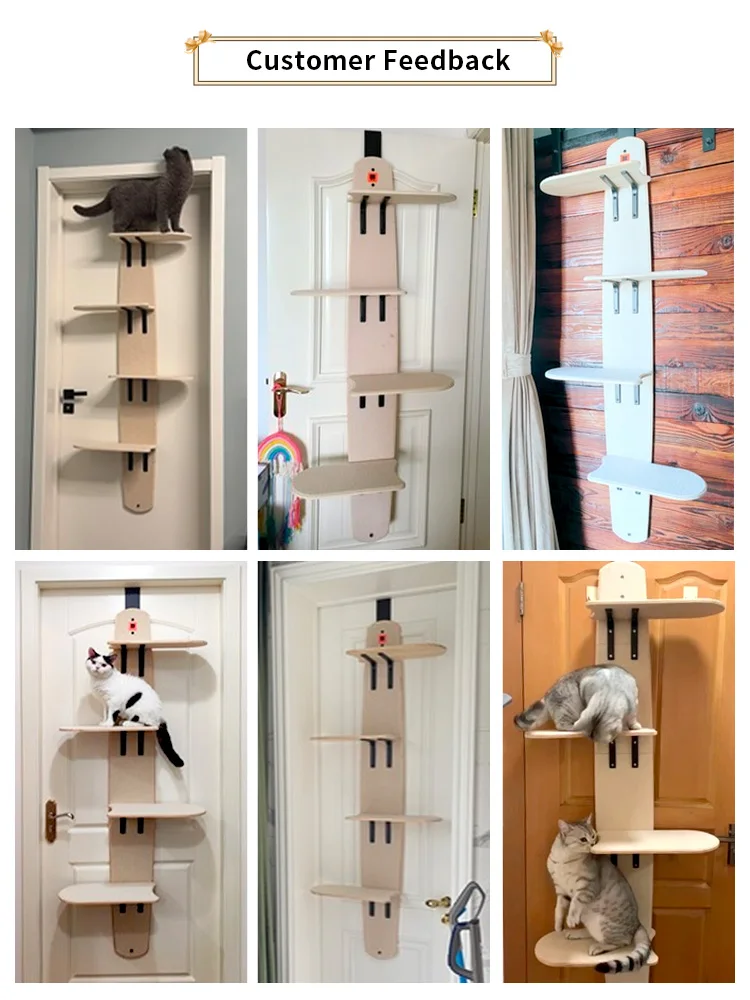 Customer Feedback