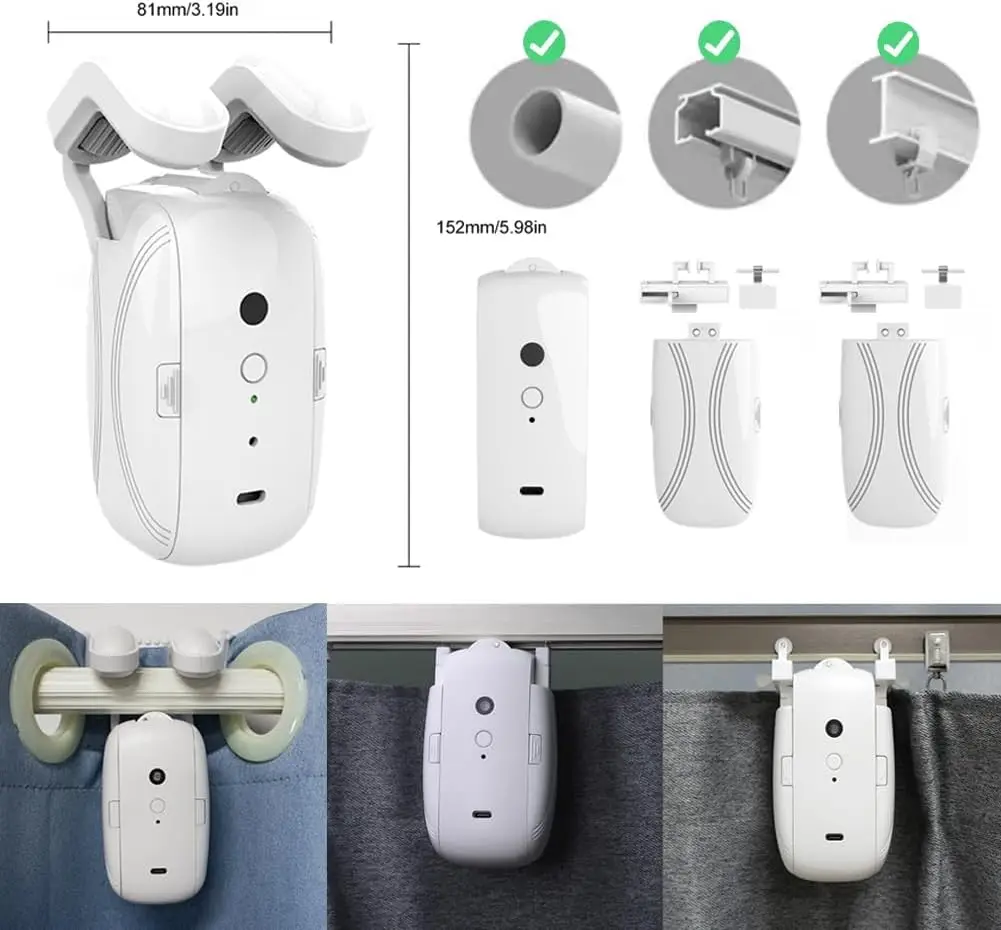 81mm/3.19in

152mm/5.98in