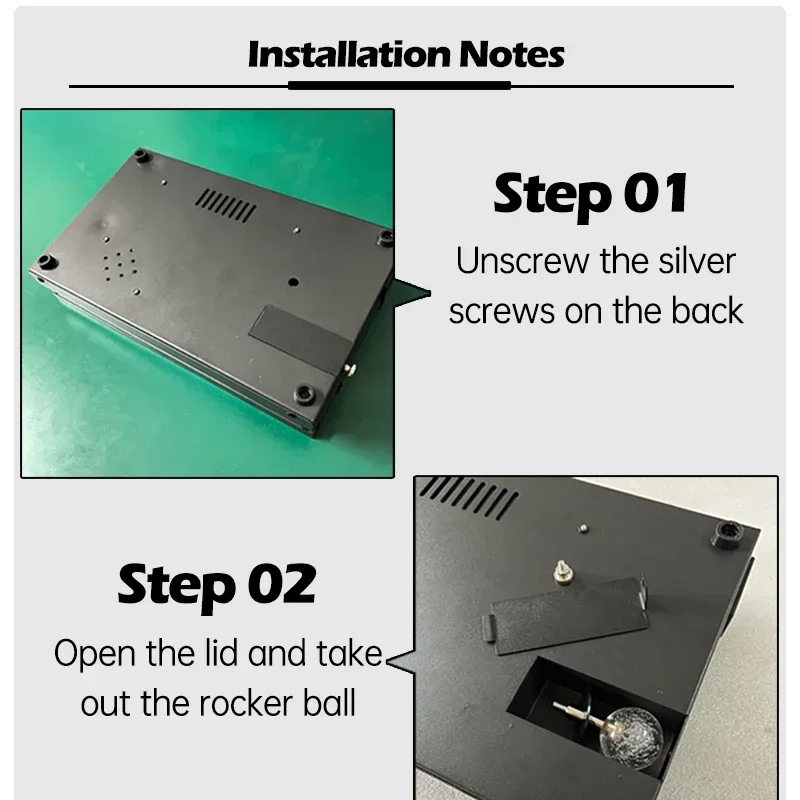 Installation Notes

Step 01
Unscrew the silver screws on the back

Step 02
Open the lid and take out the rocker ball