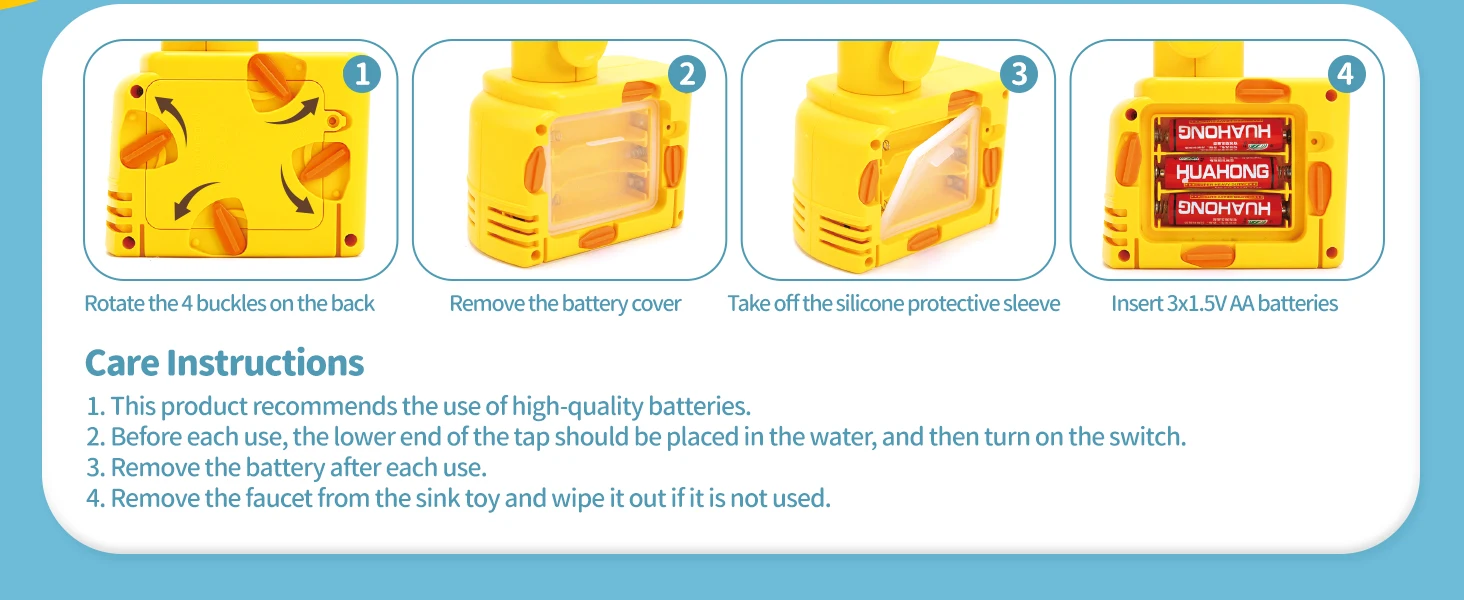 1

Rotate the 4 buckles on the back

2

Remove the battery cover

3

Take off the silicone protective sleeve

4

HUAHONG
HUAHONG
HUAHONG

Insert 3x1.5V AA batteries

Care Instructions

1. This product recommends the use of high-quality batteries.
2. Before each use, the lower end of the tap should be placed in the water, and then turn on the switch.
3. Remove the battery after each use.
4. Remove the faucet from the sink toy and wipe it out if it is not used.