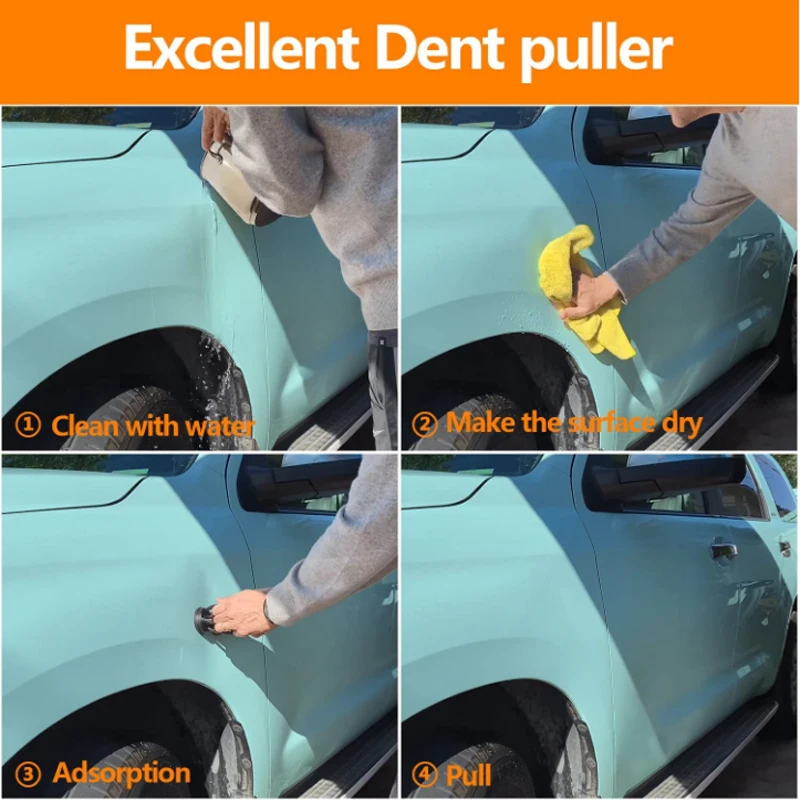 Excellent Dent puller

① Clean with water

② Make the surface dry

③ Adsorption

④ Pull