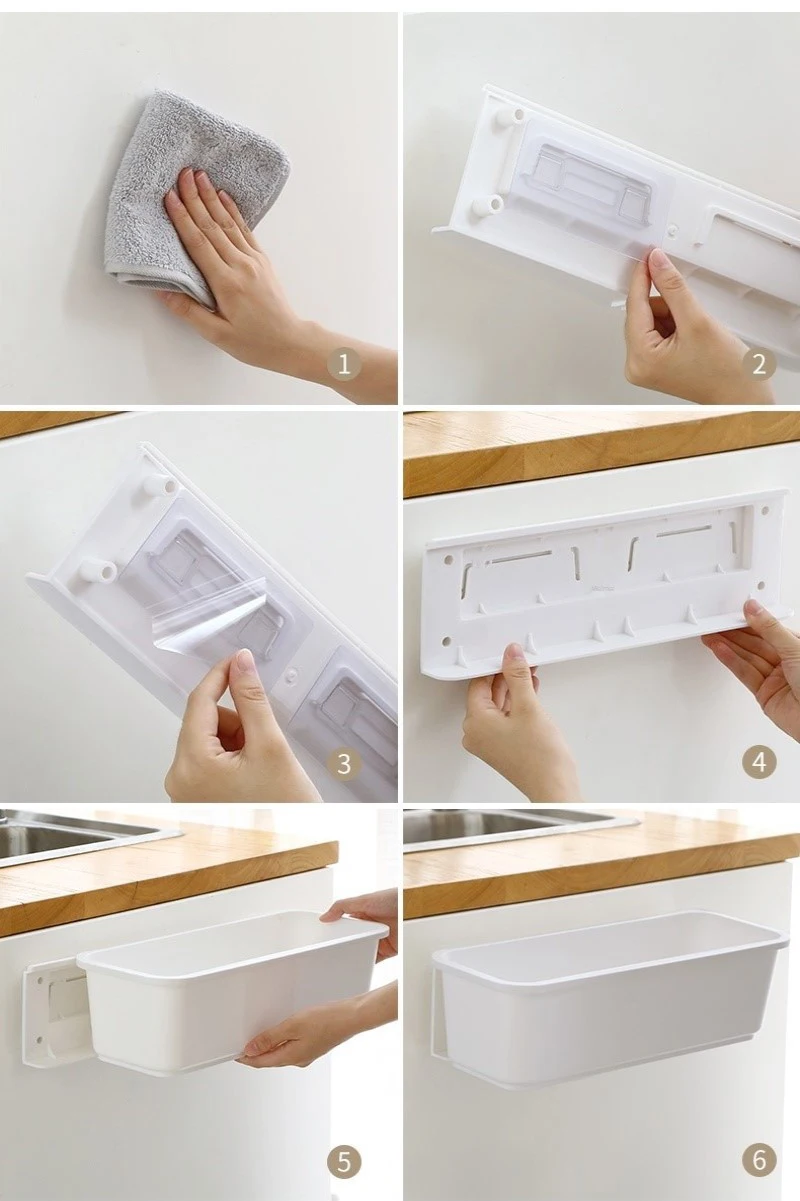 1
2
3
4
5
6