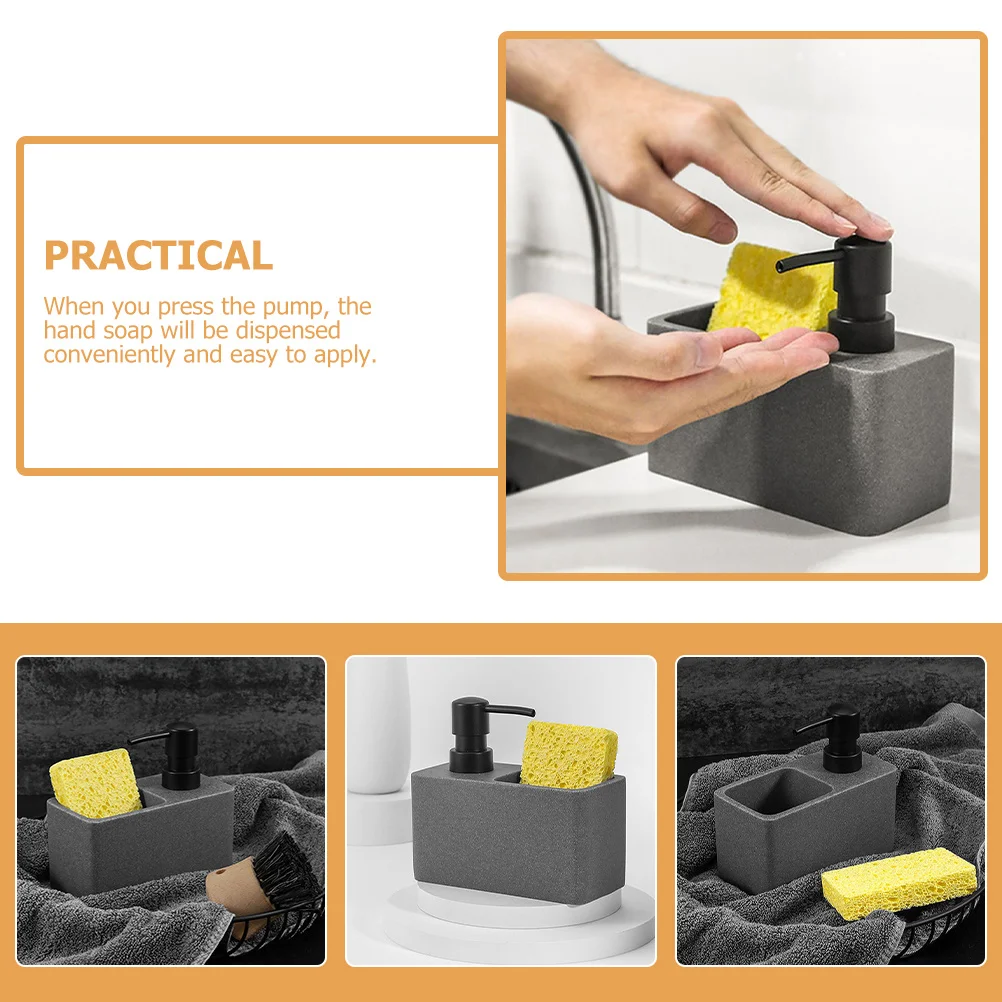 PRACTICAL

When you press the pump, the hand soap will be dispensed conveniently and easy to apply.