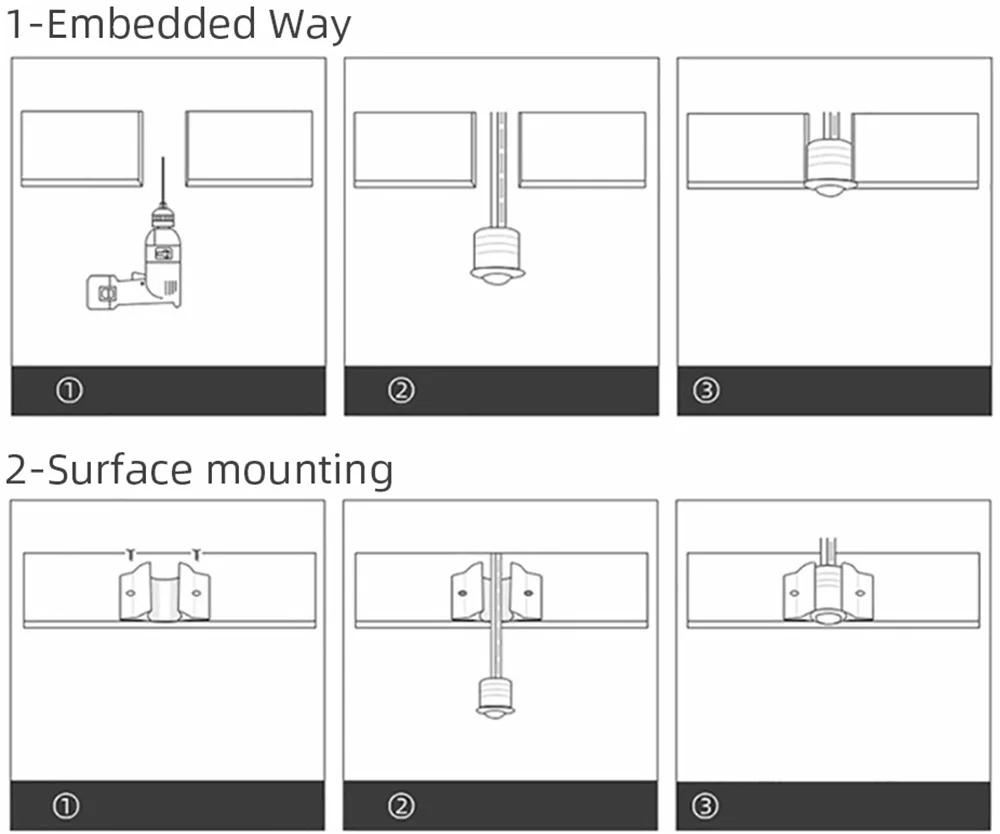 1-Embedded Way

①

②

③

2-Surface mounting

①

②

③