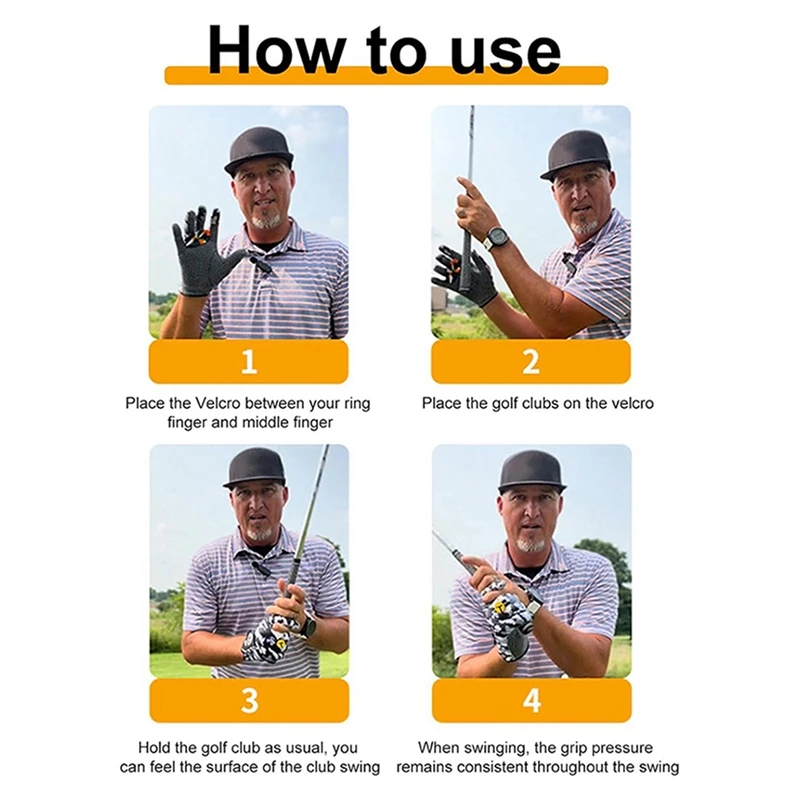 How to use

1

Place the Velcro between your ring finger and middle finger

2

Place the golf clubs on the velcro

3

Hold the golf club as usual, you can feel the surface of the club swing

4

When swinging, the grip pressure remains consistent throughout the swing