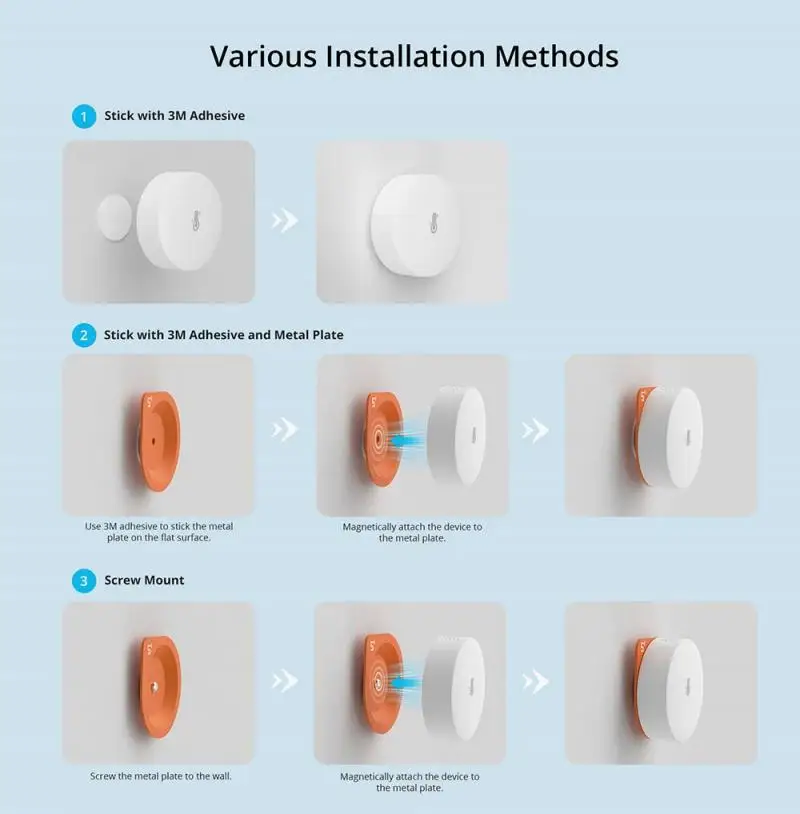 Various Installation Methods

1 Stick with 3M Adhesive

2 Stick with 3M Adhesive and Metal Plate

Use 3M adhesive to stick the metal plate on the flat surface.

Magnetically attach the device to the metal plate.

3 Screw Mount

Screw the metal plate to the wall.

Magnetically attach the device to the metal plate.