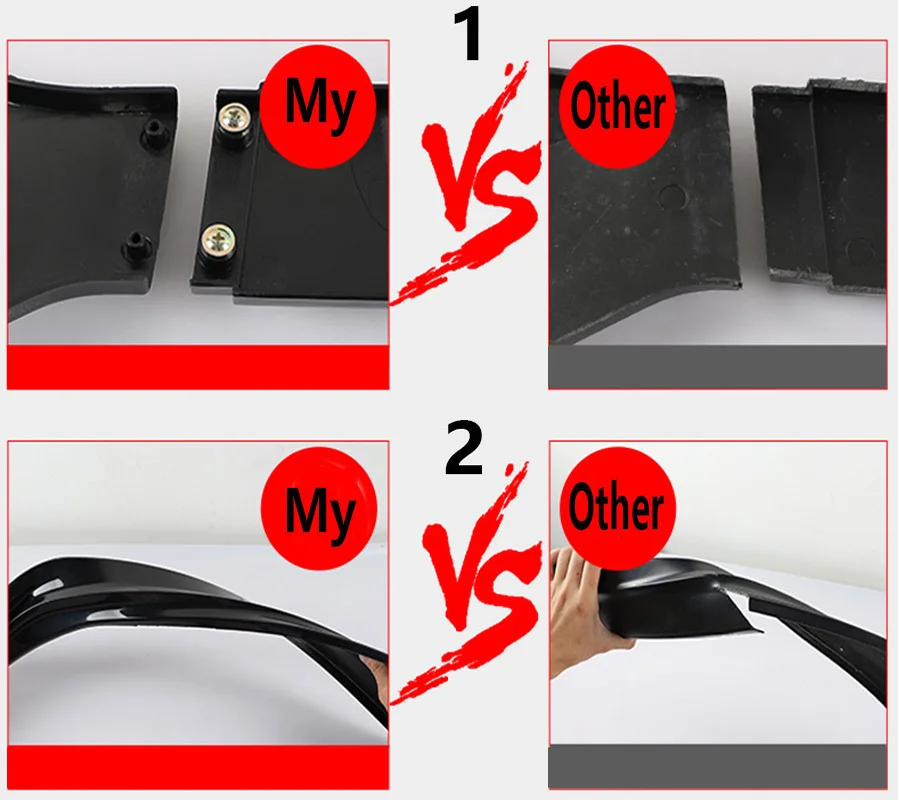 1

My

VS

Other

2

My

VS

Other