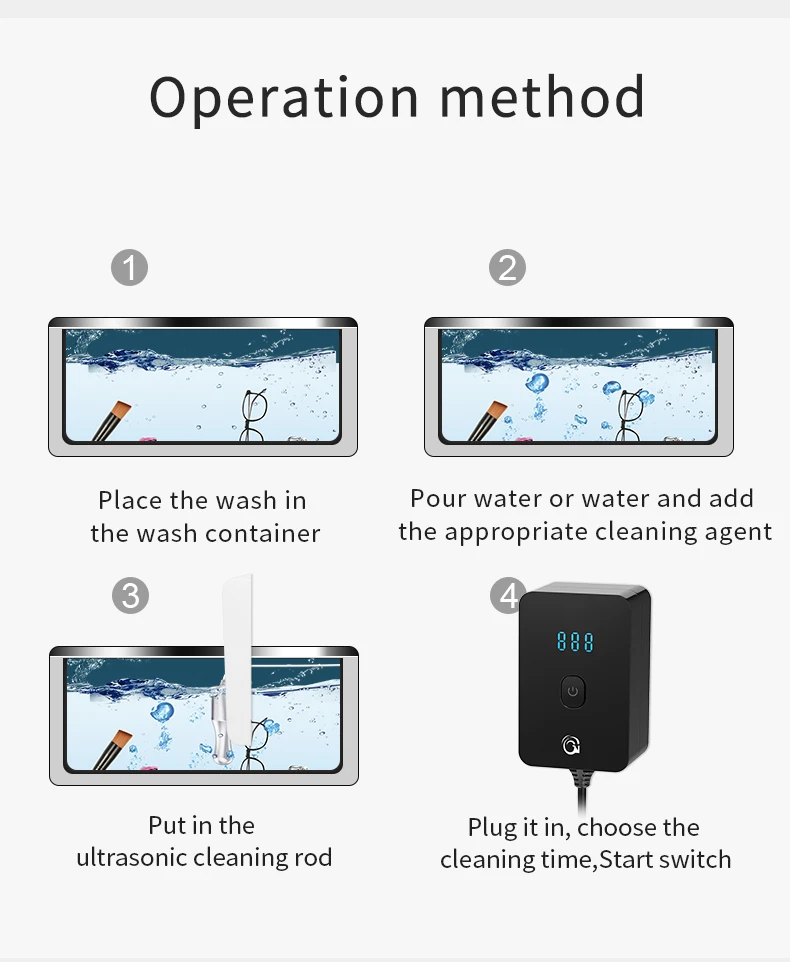 Operation method

1

Place the wash in the wash container

2

Pour water or water and add the appropriate cleaning agent

3

Put in the ultrasonic cleaning rod

4

888

Plug it in, choose the cleaning time,Start switch