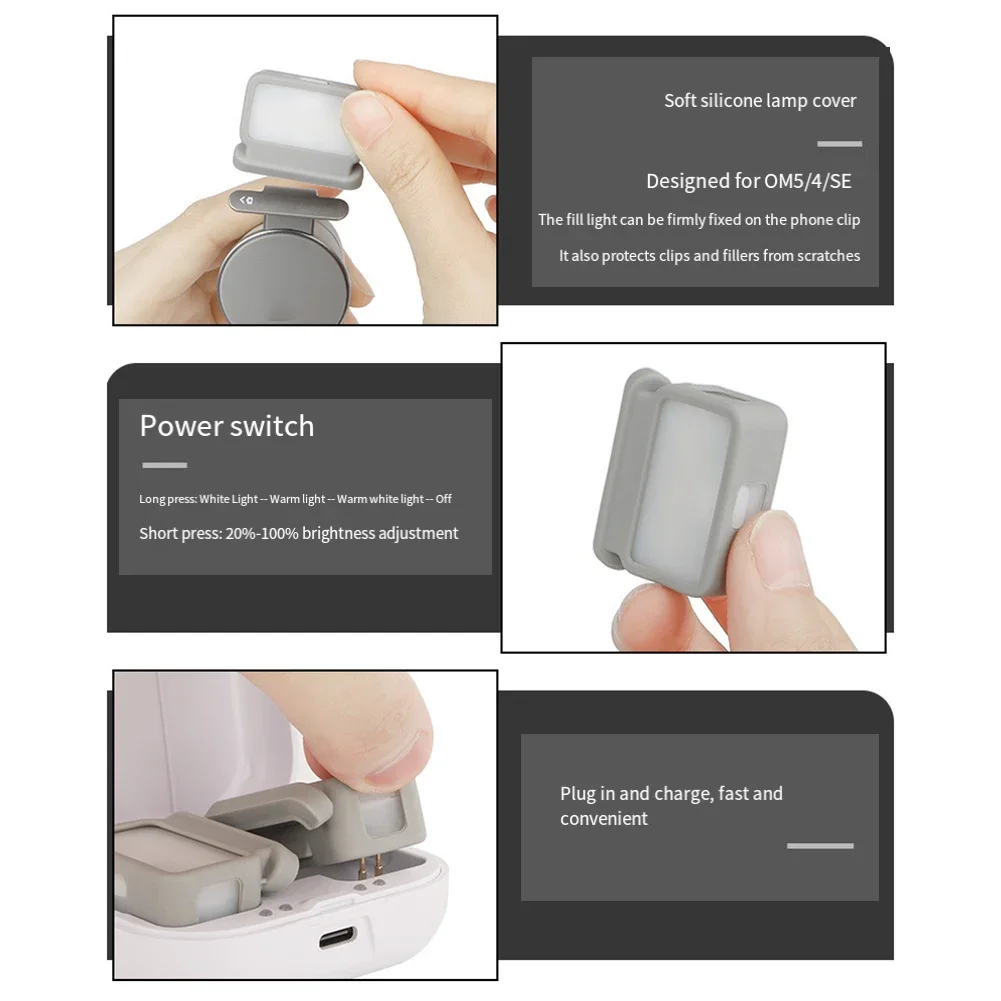 Soft silicone lamp cover

Designed for OM5/4/SE

The fill light can be firmly fixed on the phone clip

It also protects clips and fillers from scratches

Power switch

Long press: White Light -- Warm light -- Warm white light -- Off

Short press: 20%-100% brightness adjustment

Plug in and charge, fast and convenient