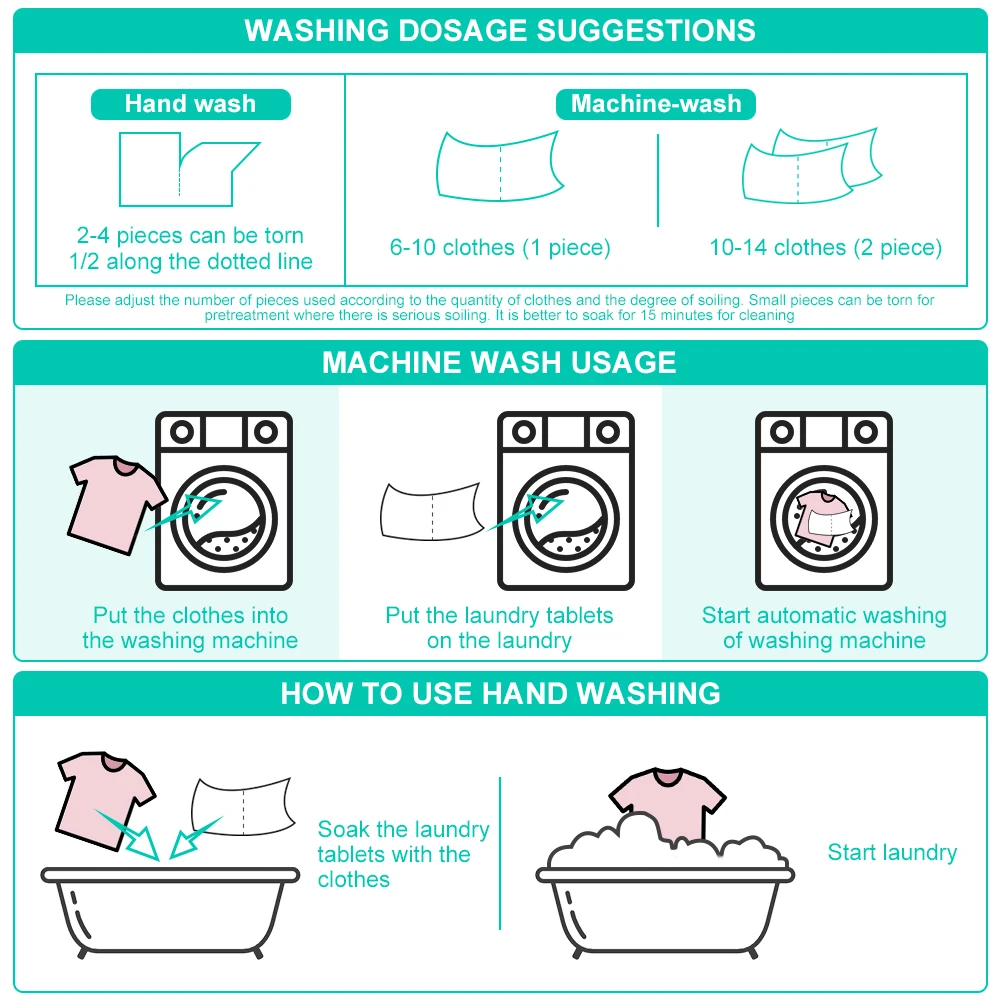 WASHING DOSAGE SUGGESTIONS

Hand wash

2-4 pieces can be torn 1/2 along the dotted line

Machine-wash

6-10 clothes (1 piece)

10-14 clothes (2 piece)

Please adjust the number of pieces used according to the quantity of clothes and the degree of soiling. Small pieces can be torn for pretreatment where there is serious soiling. It is better to soak for 15 minutes for cleaning

MACHINE WASH USAGE

Put the clothes into the washing machine

Put the laundry tablets on the laundry

Start automatic washing of washing machine

HOW TO USE HAND WASHING

Soak the laundry tablets with the clothes

Start laundry