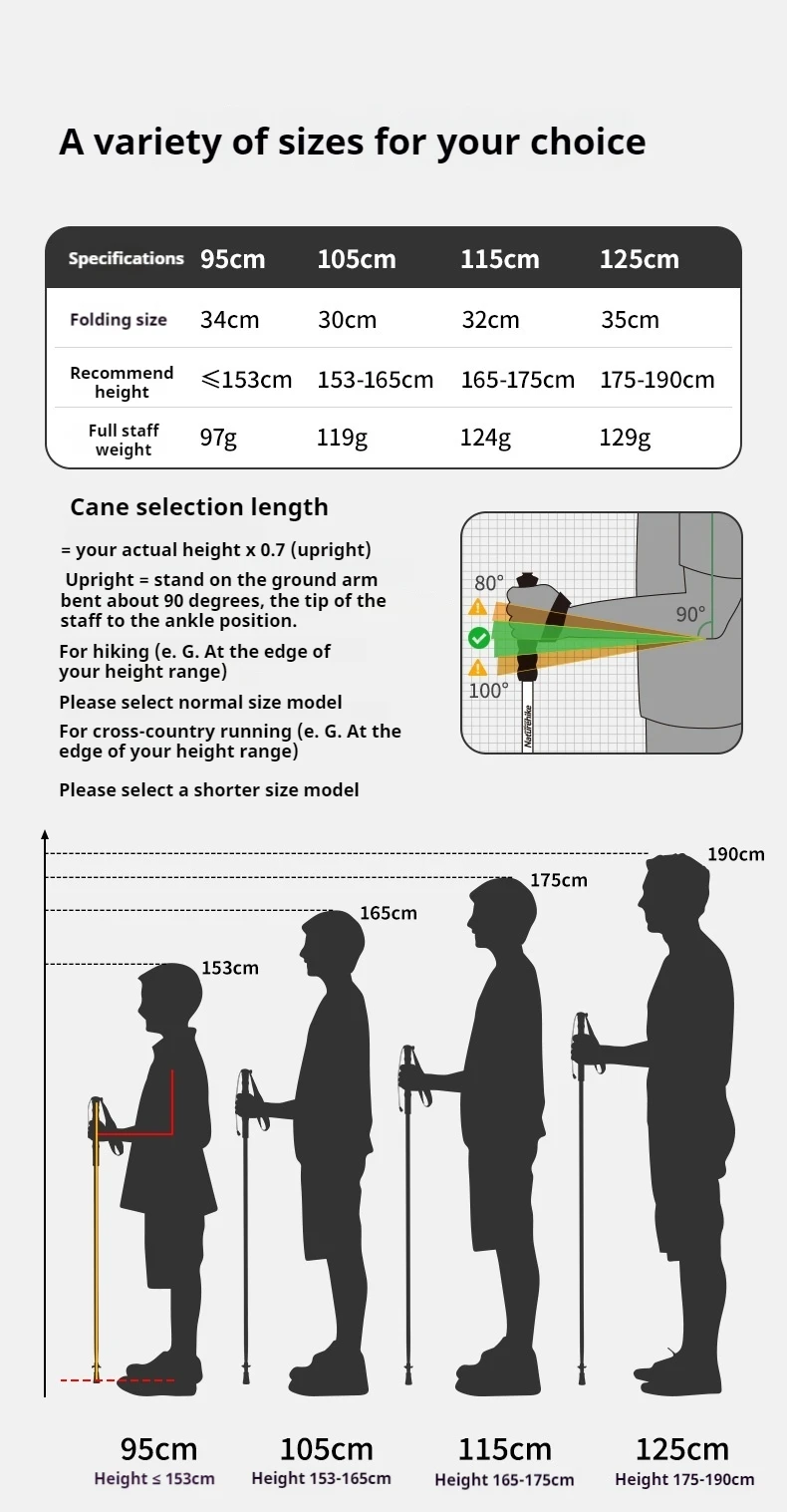 A variety of sizes for your choice

| Specifications | 95cm | 105cm | 115cm | 125cm |
|---|---|---|---|---|
| Folding size | 34cm | 30cm | 32cm | 35cm |
| Recommend height | ≤153cm | 153-165cm | 165-175cm | 175-190cm |
| Full staff weight | 97g | 119g | 124g | 129g |

Cane selection length

= your actual height x 0.7 (upright)

Upright = stand on the ground arm bent about 90 degrees, the tip of the staff to the ankle position.

For hiking (e. G. At the edge of your height range)

Please select normal size model

For cross-country running (e. G. At the edge of your height range)

Please select a shorter size model

80°
90°
100°
Naturehike

190cm
175cm
165cm
153cm

95cm
Height ≤ 153cm

105cm
Height 153-165cm

115cm
Height 165-175cm

125cm
Height 175-190cm