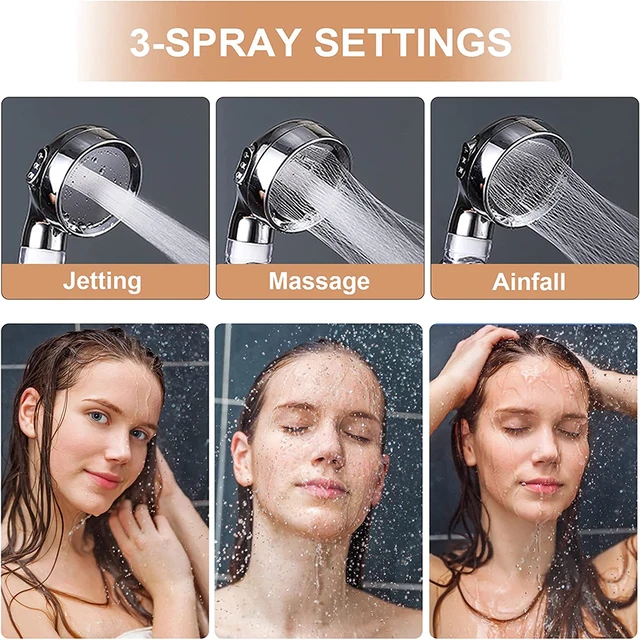 3-SPRAY SETTINGS

Jetting

Massage

Ainfall