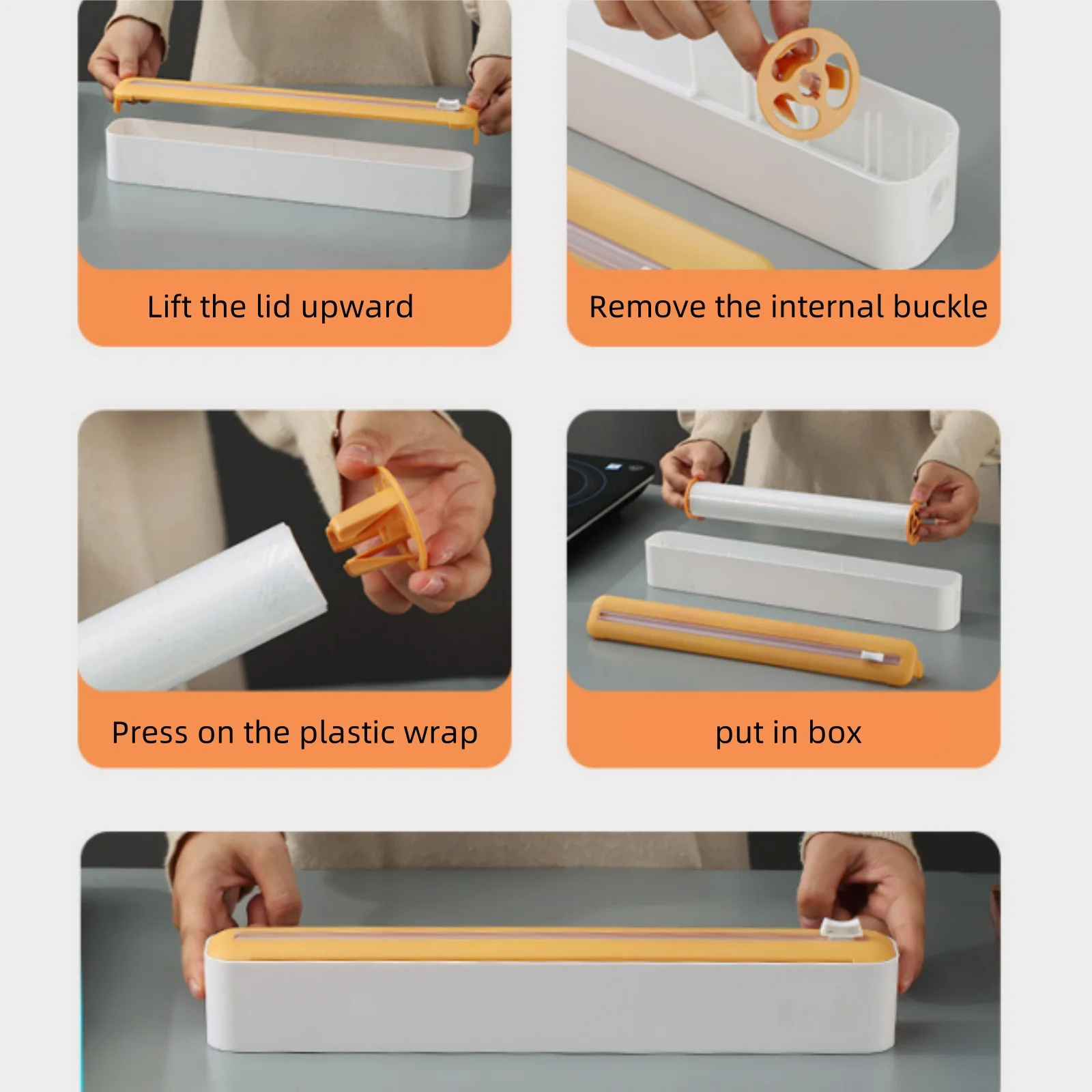 Lift the lid upward

Remove the internal buckle

Press on the plastic wrap

put in box