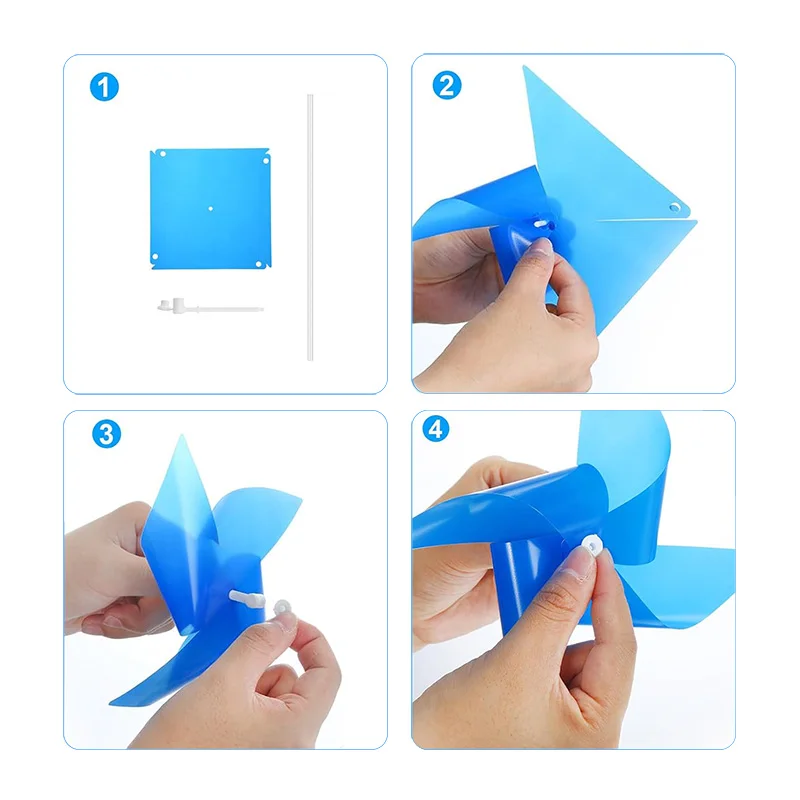 1

2

3

4