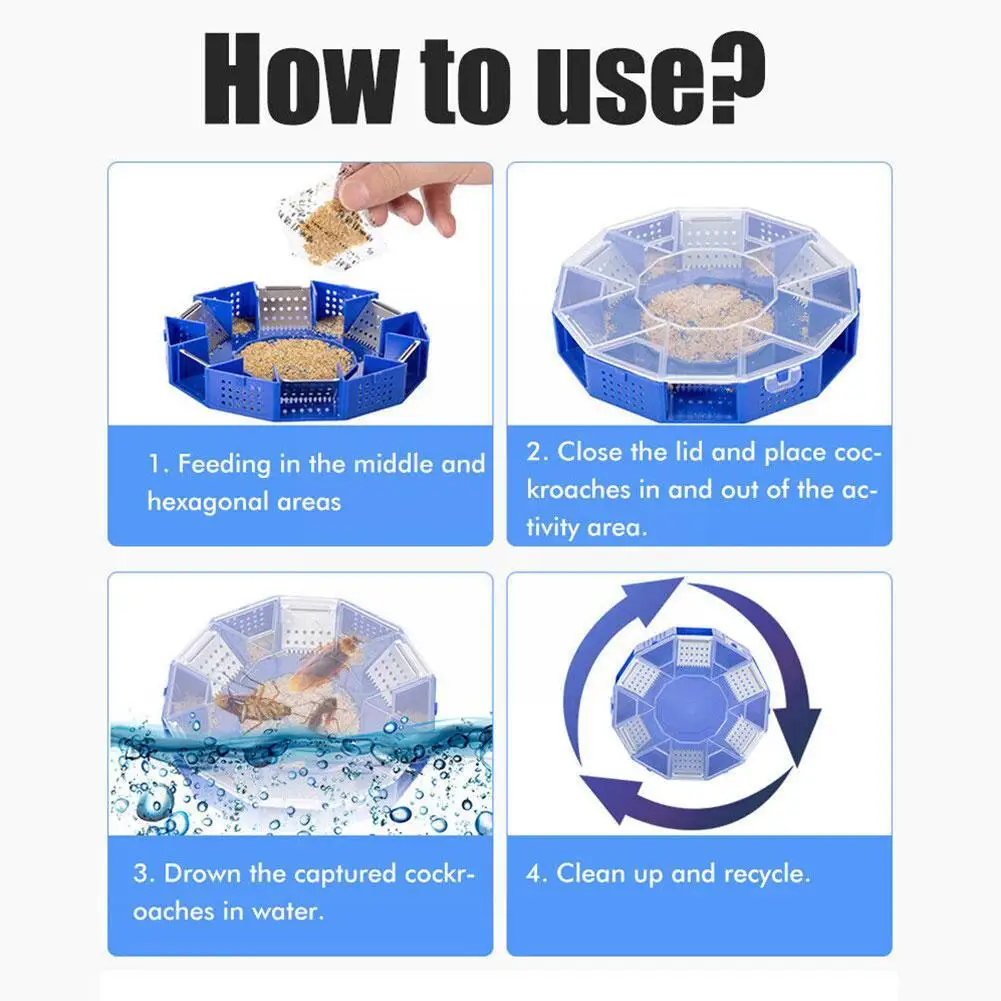 How to use?

1. Feeding in the middle and hexagonal areas

2. Close the lid and place cockroaches in and out of the activity area.

3. Drown the captured cockroaches in water.

4. Clean up and recycle.