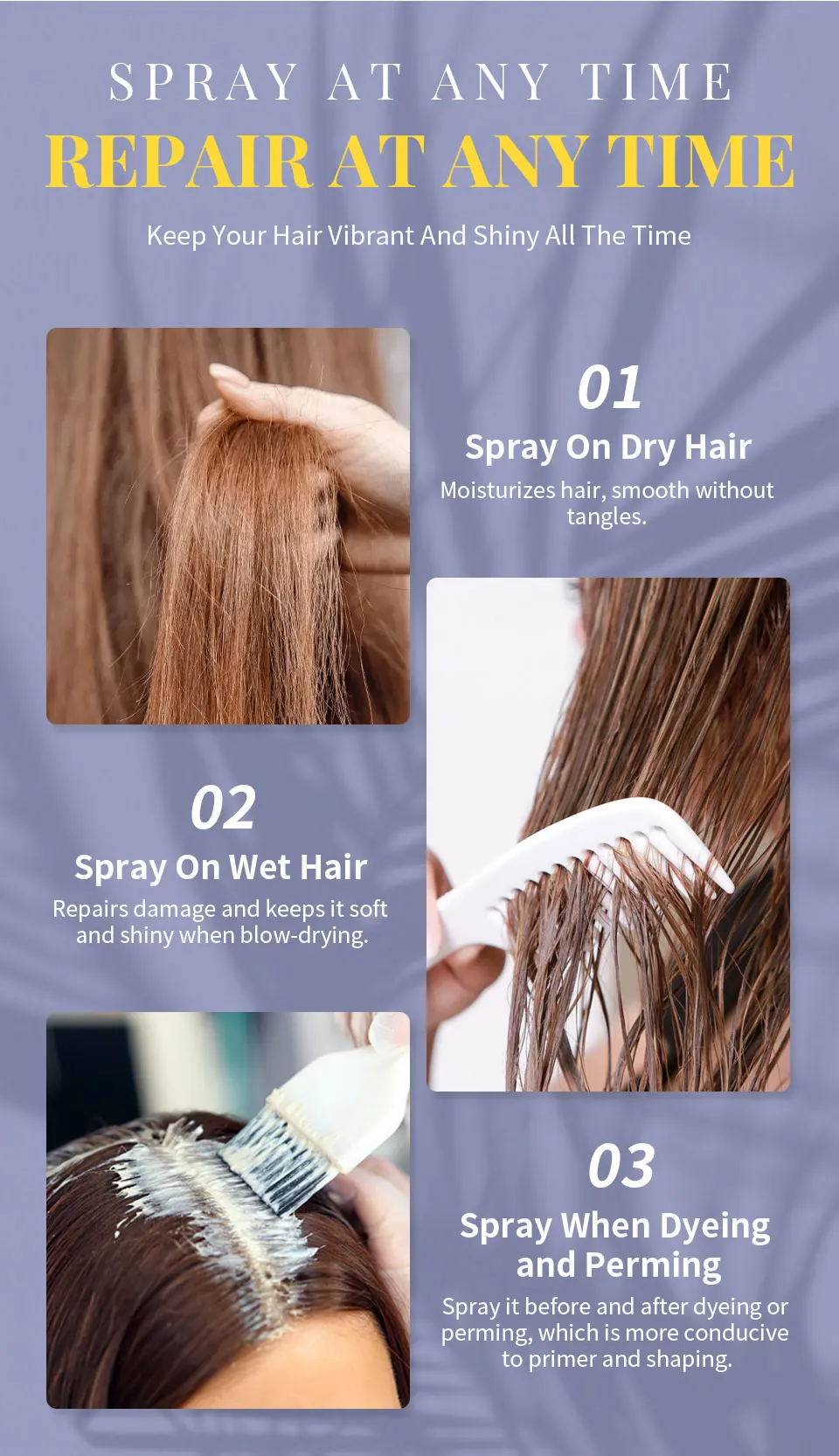 SPRAY AT ANY TIME
REPAIR AT ANY TIME

Keep Your Hair Vibrant And Shiny All The Time

01
Spray On Dry Hair
Moisturizes hair, smooth without tangles.

02
Spray On Wet Hair
Repairs damage and keeps it soft and shiny when blow-drying.

03
Spray When Dyeing and Perming
Spray it before and after dyeing or perming, which is more conducive to primer and shaping.