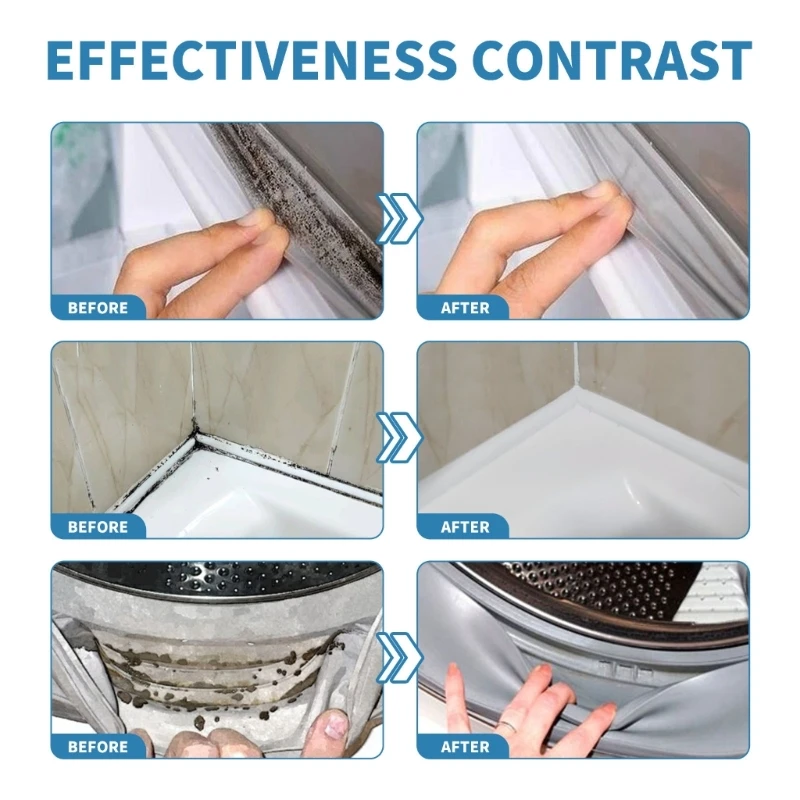 EFFECTIVENESS CONTRAST

BEFORE

AFTER

BEFORE

AFTER

BEFORE

AFTER