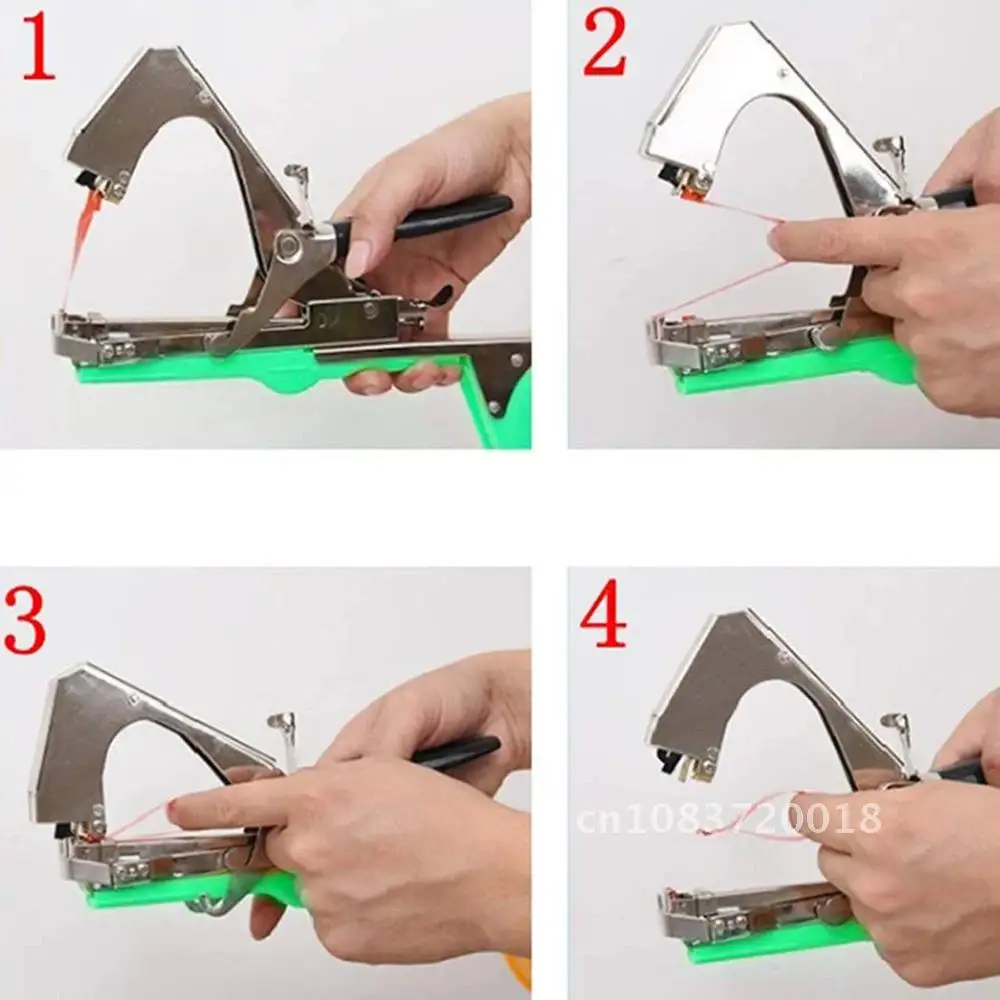 1

2

3

4

cn1083720018