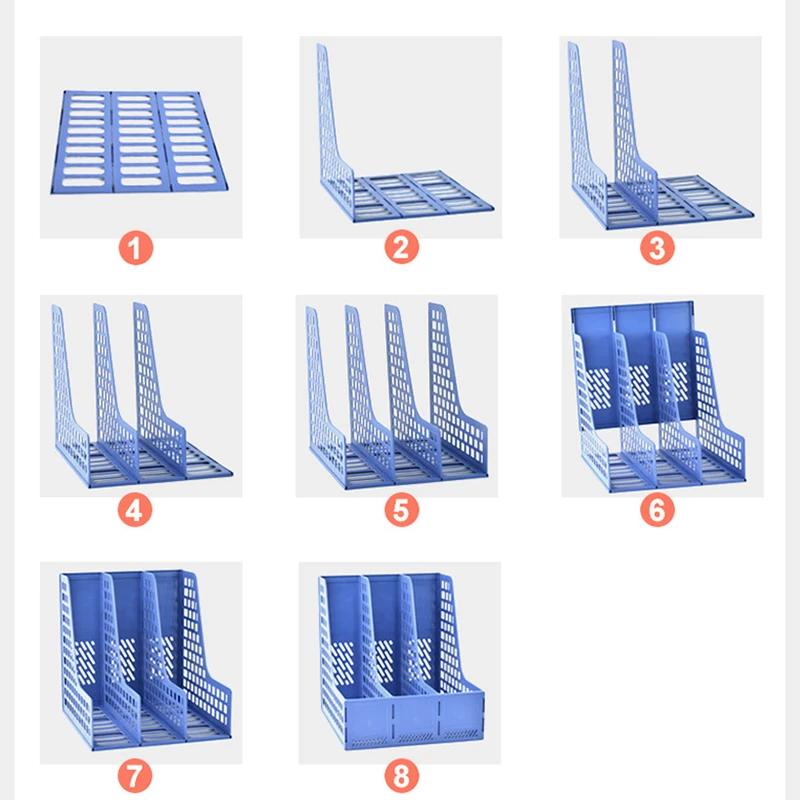 1

2

3

4

5

6

7

8