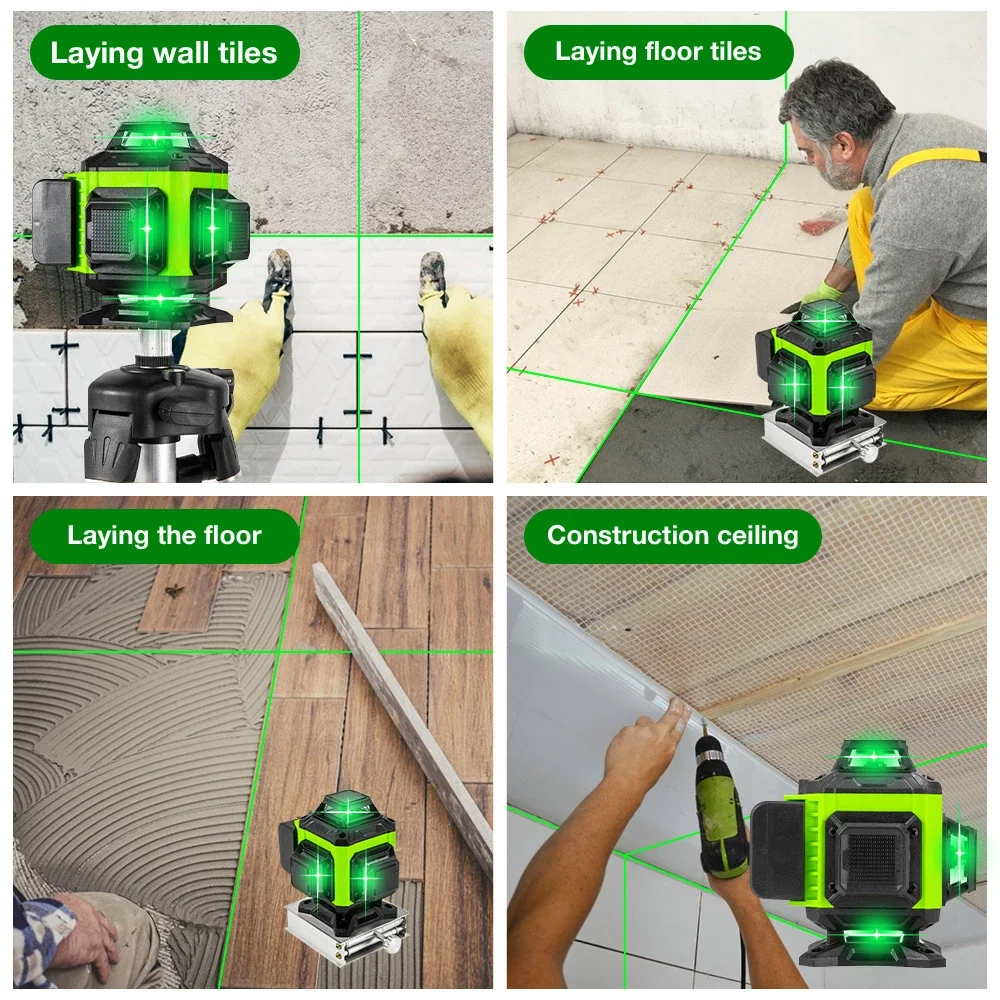 Laying wall tiles

Laying floor tiles

Laying the floor

Construction ceiling