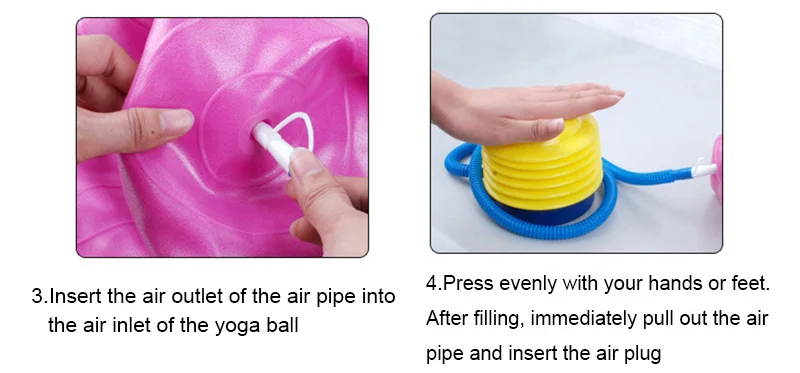 3.Insert the air outlet of the air pipe into the air inlet of the yoga ball

4.Press evenly with your hands or feet. After filling, immediately pull out the air pipe and insert the air plug