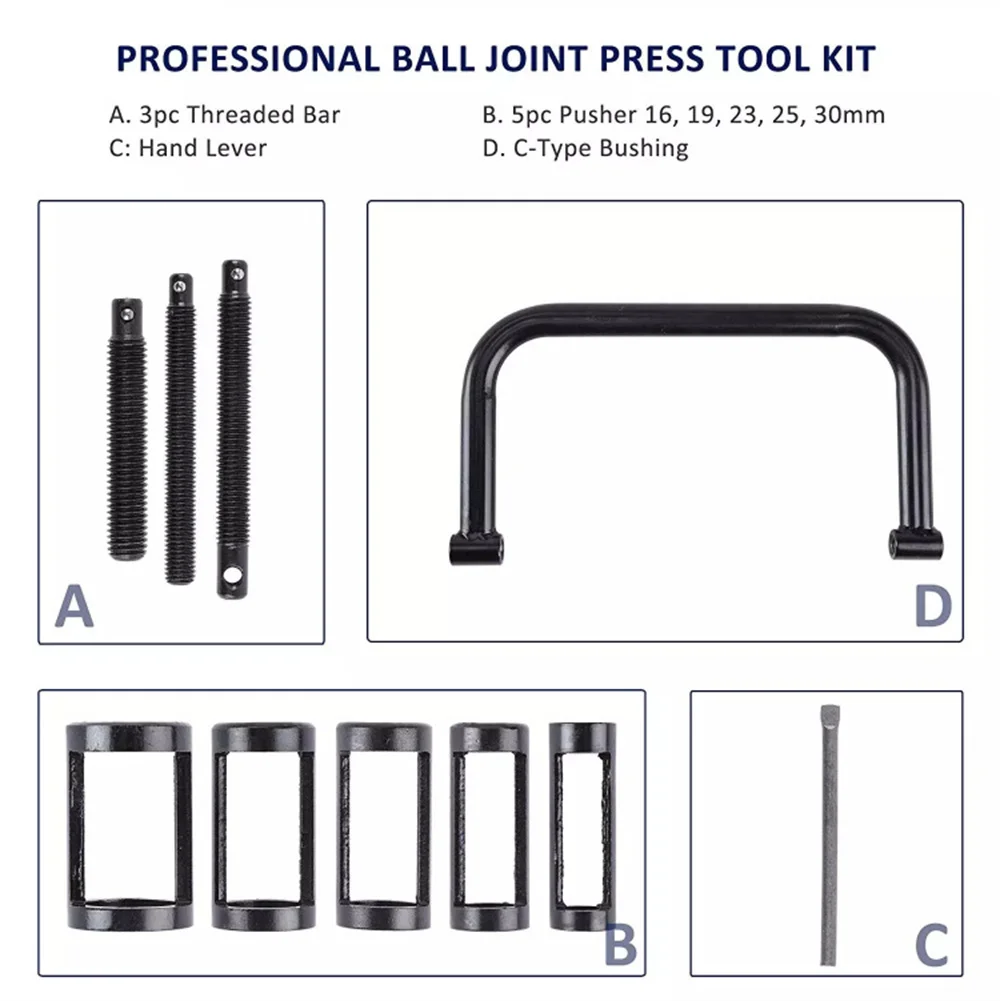 PROFESSIONAL BALL JOINT PRESS TOOL KIT

A. 3pc Threaded Bar
C: Hand Lever

B. 5pc Pusher 16, 19, 23, 25, 30mm
D. C-Type Bushing

A

D

B

C