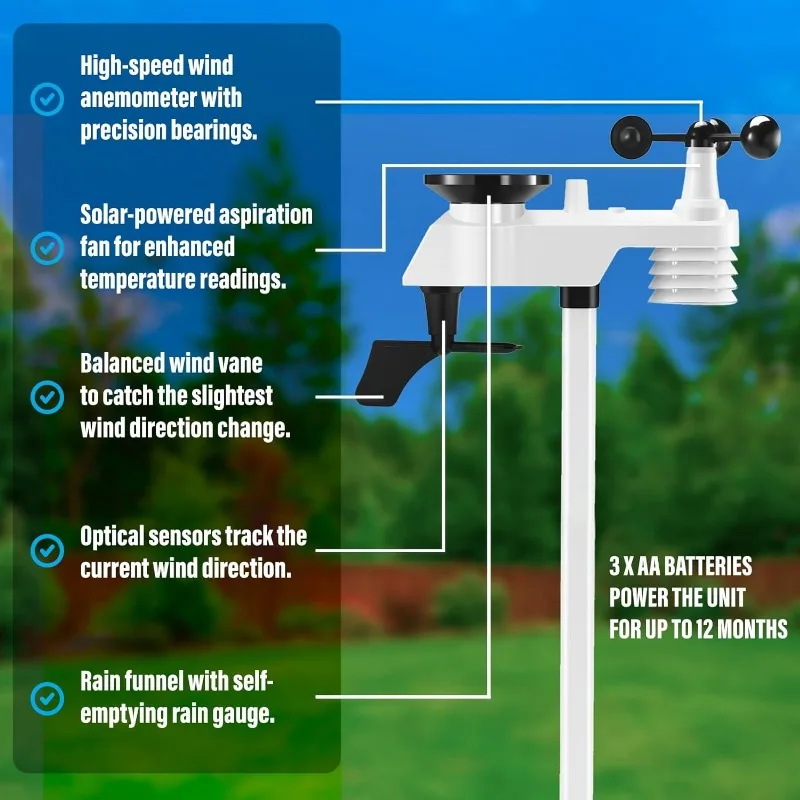 High-speed wind anemometer with precision bearings.

Solar-powered aspiration fan for enhanced temperature readings.

Balanced wind vane to catch the slightest wind direction change.

Optical sensors track the current wind direction.

Rain funnel with self-emptying rain gauge.

3 X AA BATTERIES POWER THE UNIT FOR UP TO 12 MONTHS