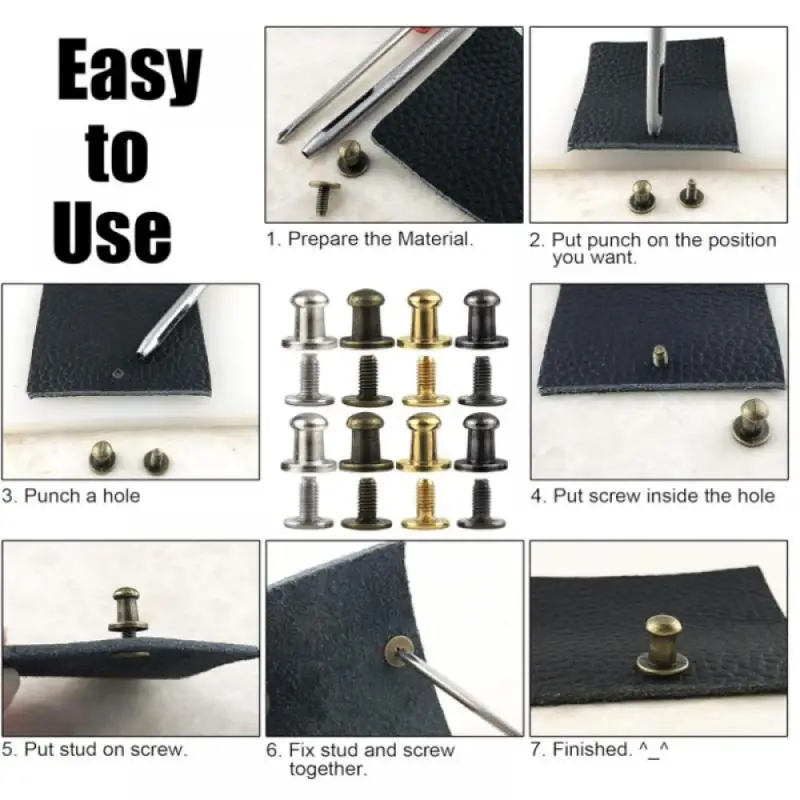 Easy to Use

1. Prepare the Material.

2. Put punch on the position you want.

3. Punch a hole

4. Put screw inside the hole

5. Put stud on screw.

6. Fix stud and screw together.

7. Finished. ^_^