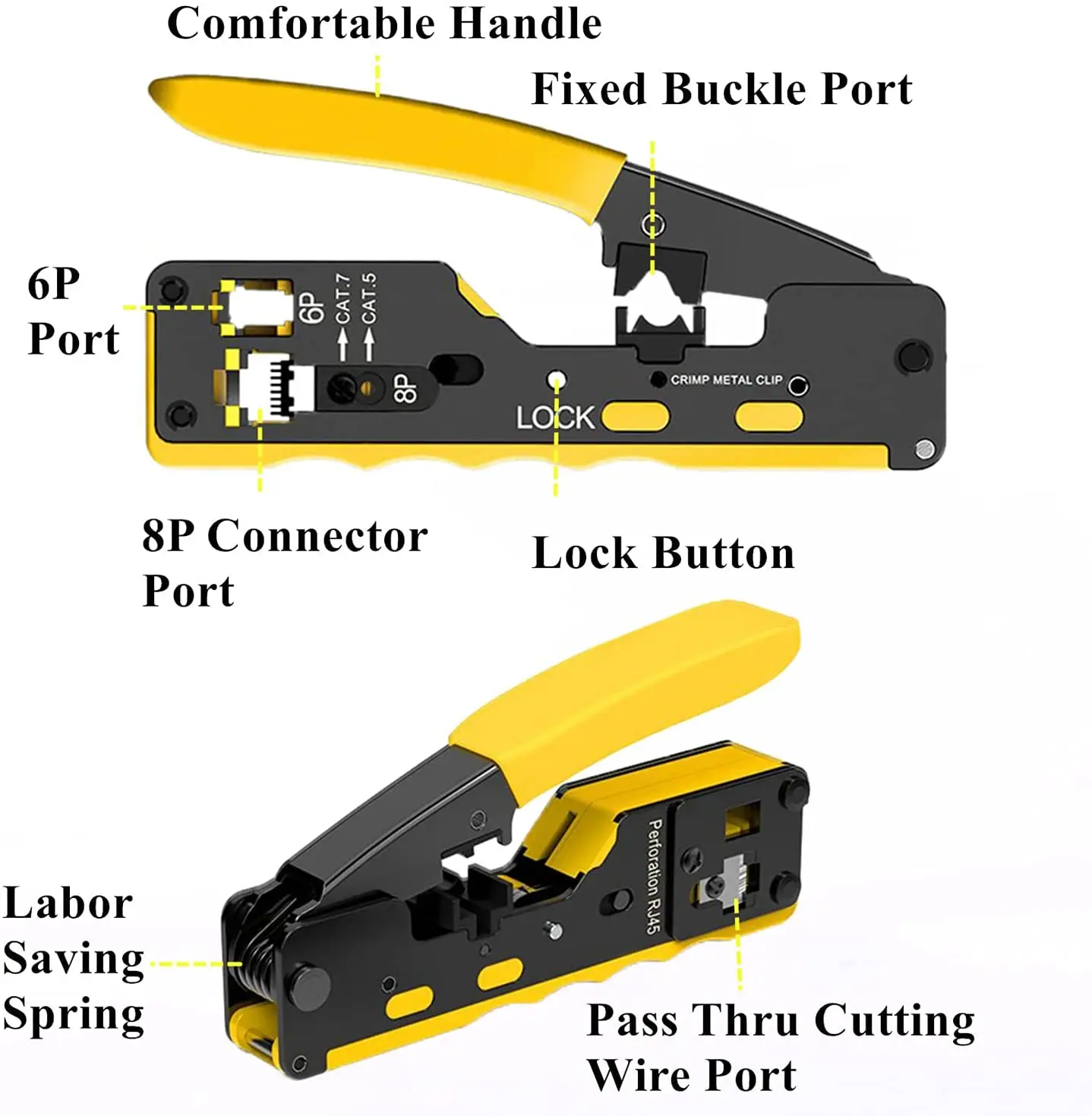 Comfortable Handle

Fixed Buckle Port

6P Port

6P

CAT.7

CAT.5

8P

LOCK

CRIMP METAL CLIP

8P Connector Port

Lock Button

Perforation RJ45

Labor Saving Spring

Pass Thru Cutting Wire Port