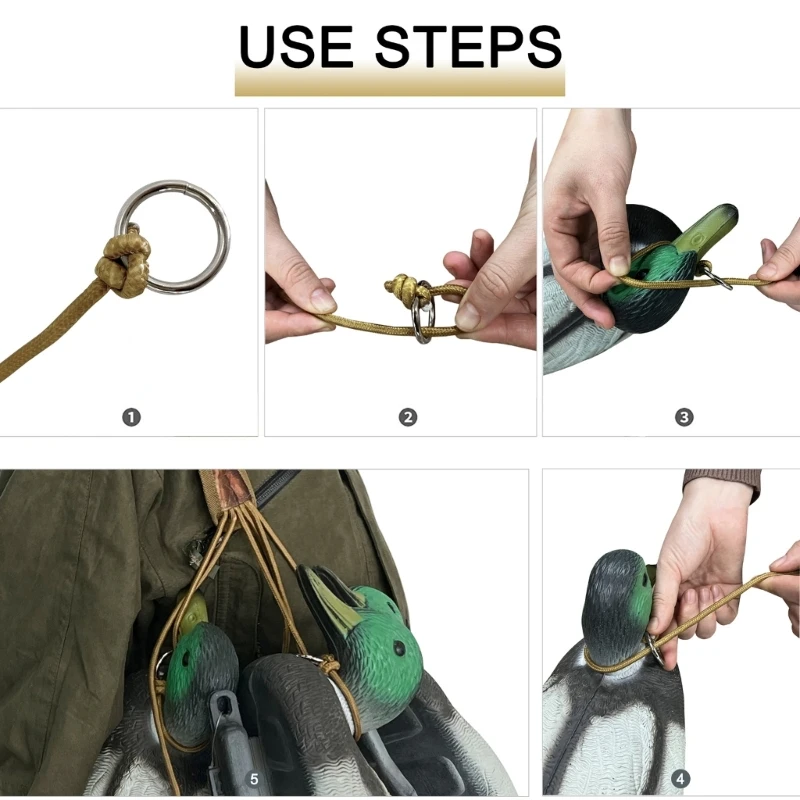 USE STEPS

1

2

3

5

4