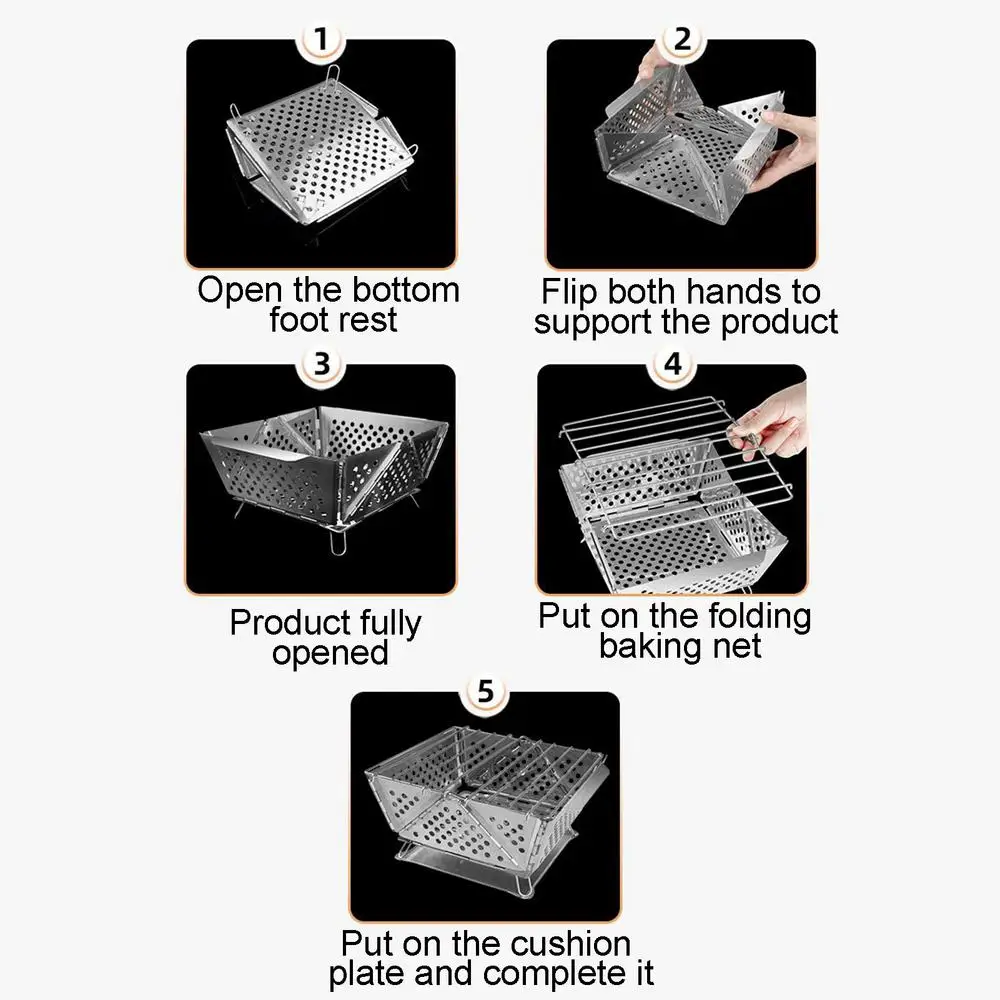 1
Open the bottom foot rest

2
Flip both hands to support the product

3
Product fully opened

4
Put on the folding baking net

5
Put on the cushion plate and complete it