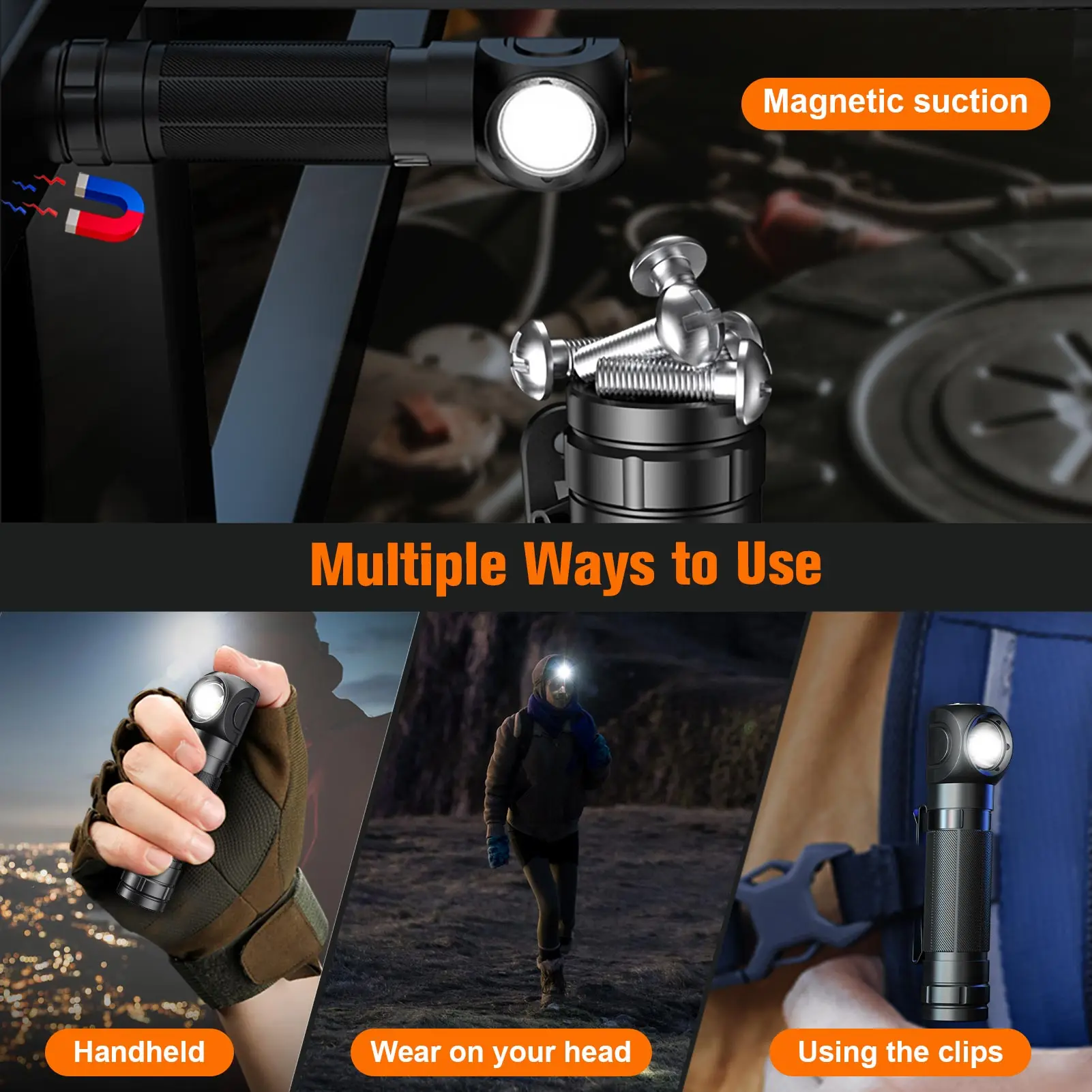 Magnetic suction

Multiple Ways to Use

Handheld

Wear on your head

Using the clips