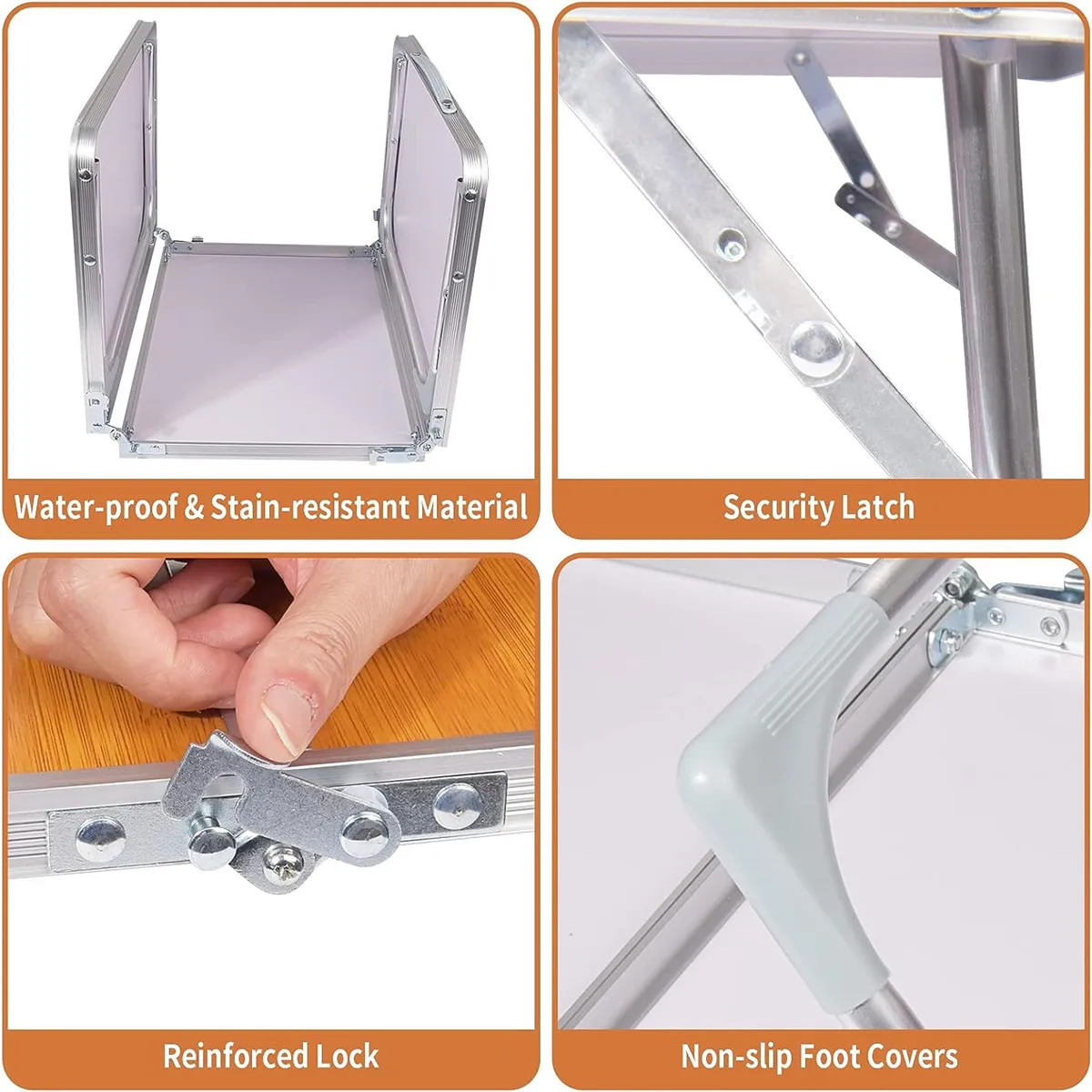 Water-proof & Stain-resistant Material

Security Latch

Reinforced Lock

Non-slip Foot Covers