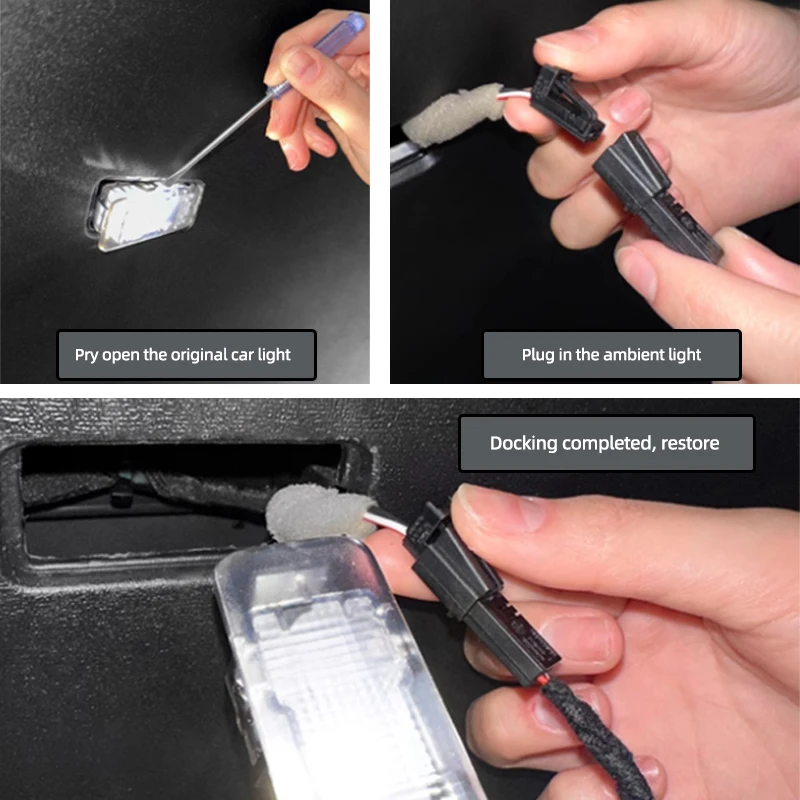 Pry open the original car light

Plug in the ambient light

Docking completed, restore