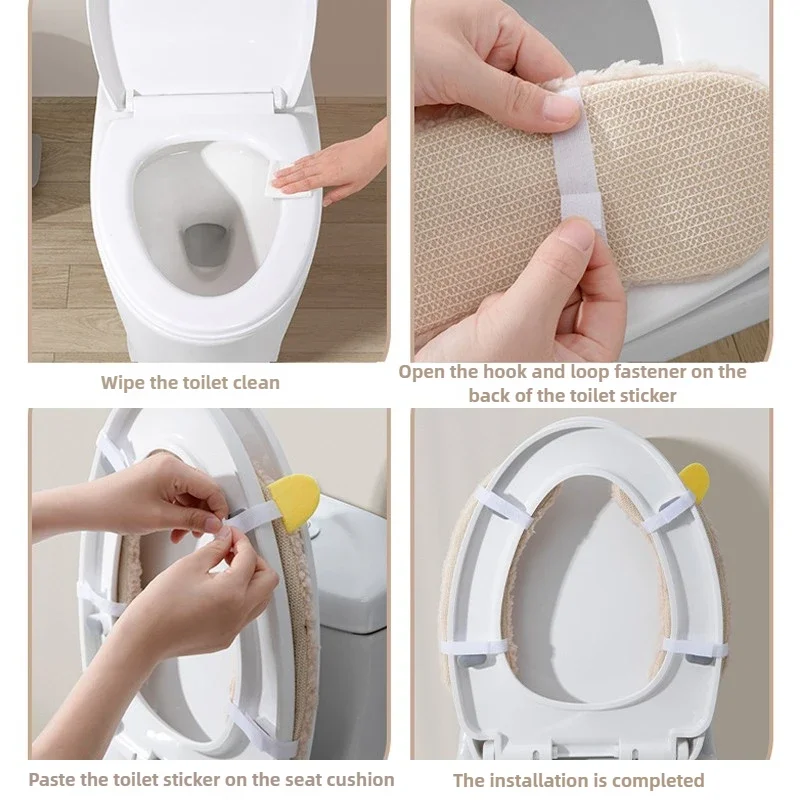 Wipe the toilet clean

Open the hook and loop fastener on the back of the toilet sticker

Paste the toilet sticker on the seat cushion

The installation is completed