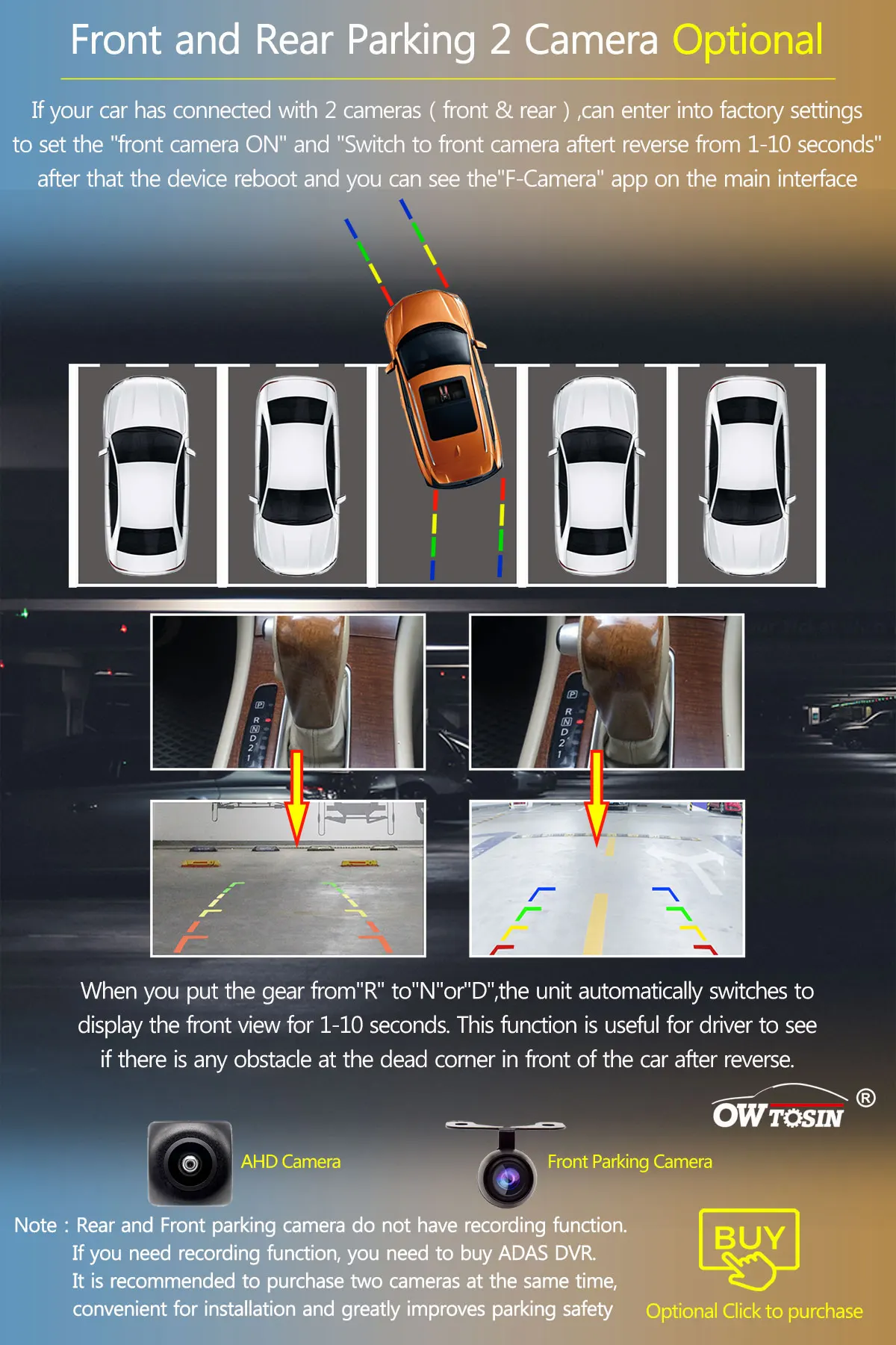 Front and Rear Parking 2 Camera Optional

If your car has connected with 2 cameras ( front & rear ) ,can enter into factory settings to set the "front camera ON" and "Switch to front camera aftert reverse from 1-10 seconds" after that the device reboot and you can see the"F-Camera" app on the main interface

P R N D 2 1

P R N D 2 1

When you put the gear from"R" to"N"or"D",the unit automatically switches to display the front view for 1-10 seconds. This function is useful for driver to see if there is any obstacle at the dead corner in front of the car after reverse.

OWTOSIN ®

AHD Camera

Front Parking Camera

Note : Rear and Front parking camera do not have recording function.
If you need recording function, you need to buy ADAS DVR.
It is recommended to purchase two cameras at the same time, convenient for installation and greatly improves parking safety

BUY

Optional Click to purchase