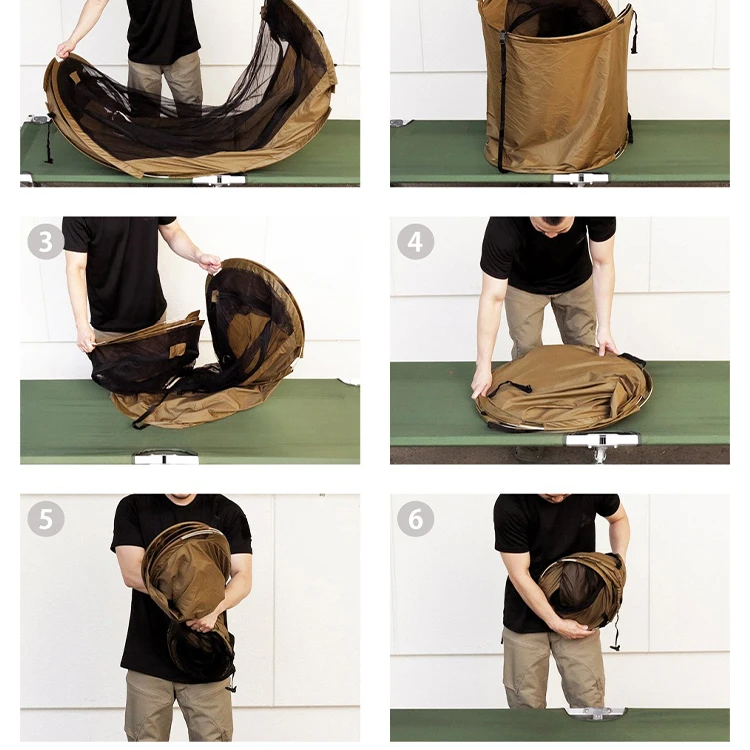 3

4

5

6