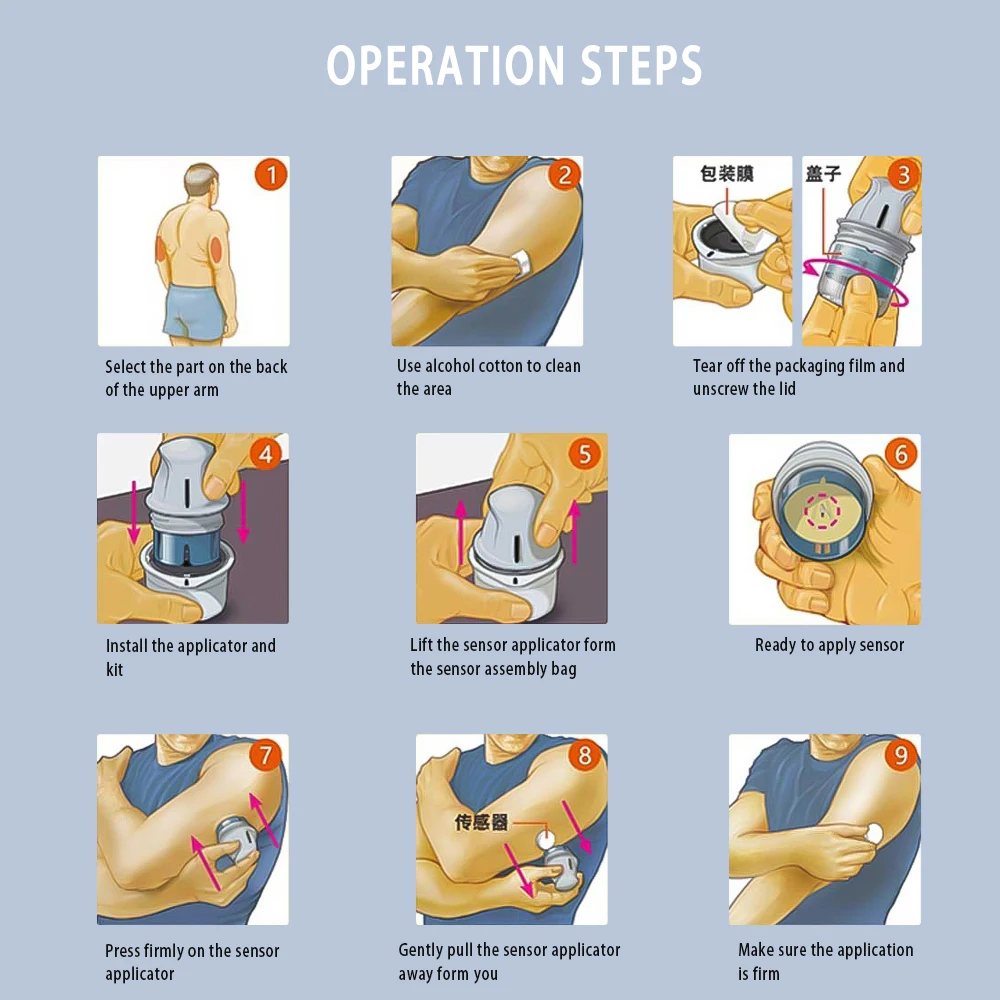 OPERATION STEPS

1

Select the part on the back of the upper arm

2

Use alcohol cotton to clean the area

包装膜

盖子

3

Tear off the packaging film and unscrew the lid

4

Install the applicator and kit

5

Lift the sensor applicator form the sensor assembly bag

6

Ready to apply sensor

7

Press firmly on the sensor applicator

8

传感器

Gently pull the sensor applicator away form you

9

Make sure the application is firm