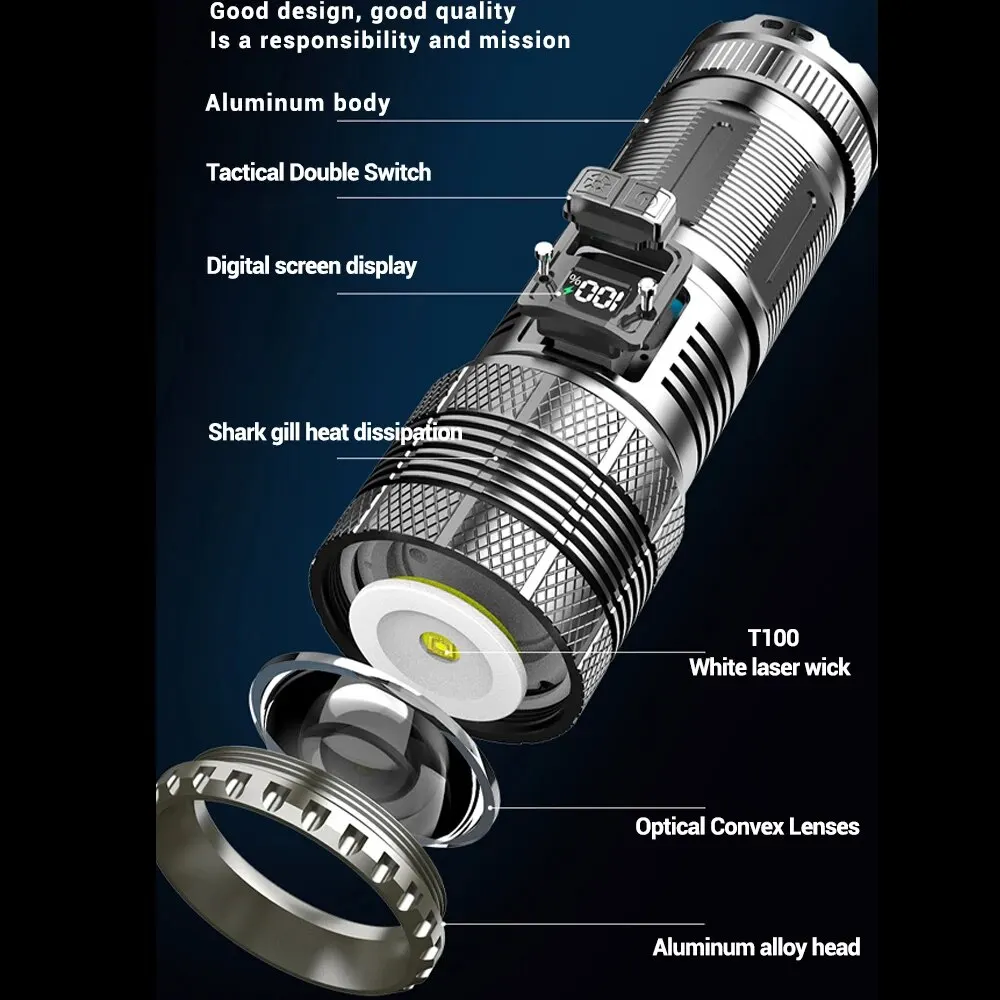 Good design, good quality
Is a responsibility and mission

Aluminum body

Tactical Double Switch

Digital screen display

100%

Shark gill heat dissipation

T100
White laser wick

Optical Convex Lenses

Aluminum alloy head