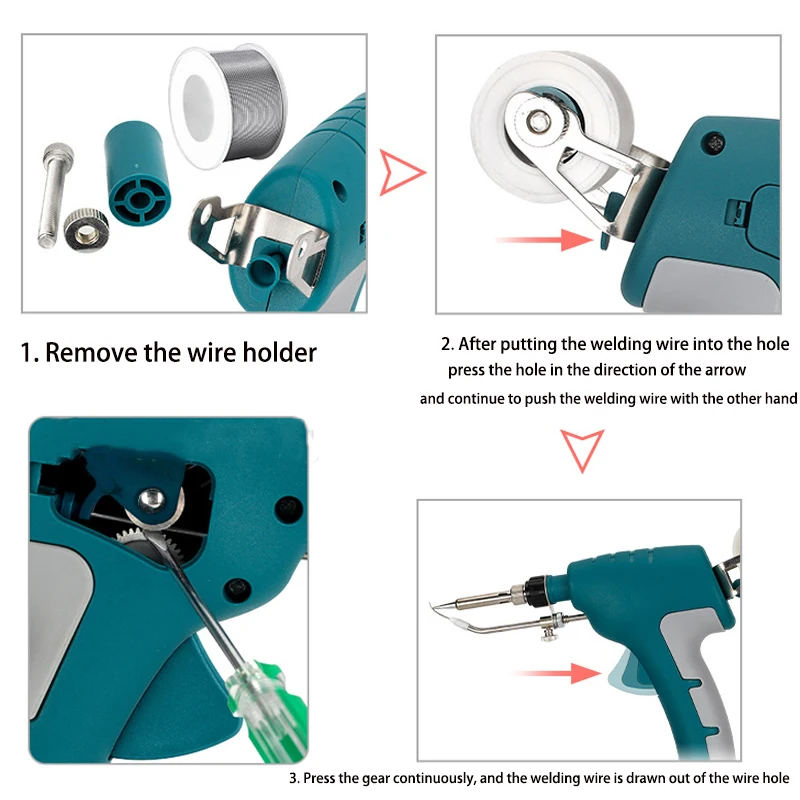 1. Remove the wire holder

2. After putting the welding wire into the hole press the hole in the direction of the arrow and continue to push the welding wire with the other hand

3. Press the gear continuously, and the welding wire is drawn out of the wire hole