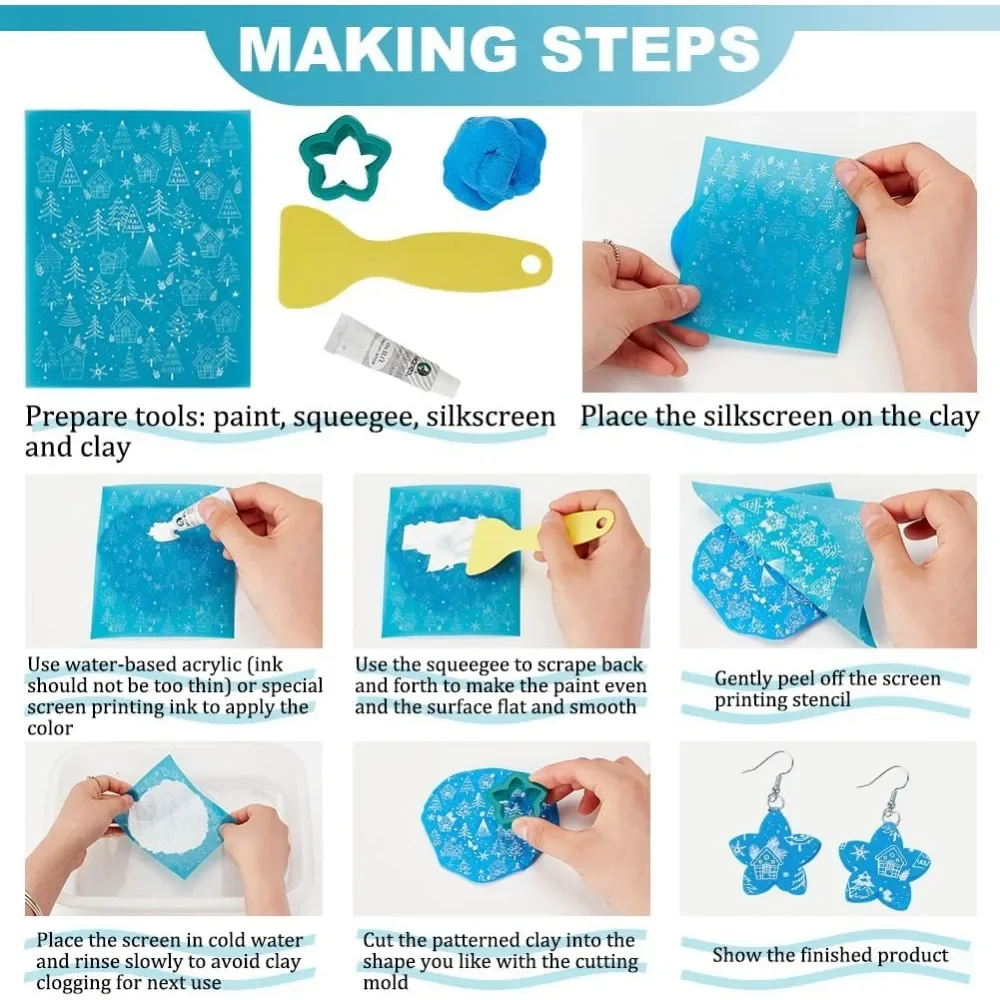 MAKING STEPS

Prepare tools: paint, squeegee, silkscreen and clay

Place the silkscreen on the clay

Use water-based acrylic (ink should not be too thin) or special screen printing ink to apply the color

Use the squeegee to scrape back and forth to make the paint even and the surface flat and smooth

Gently peel off the screen printing stencil

Place the screen in cold water and rinse slowly to avoid clay clogging for next use

Cut the patterned clay into the shape you like with the cutting mold

Show the finished product