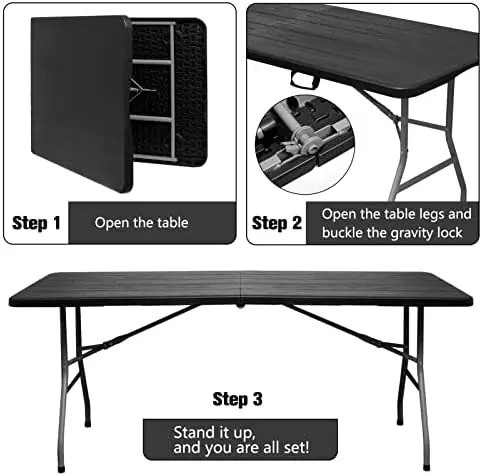 Step 1
Open the table

Step 2
Open the table legs and buckle the gravity lock

Step 3
Stand it up, and you are all set!